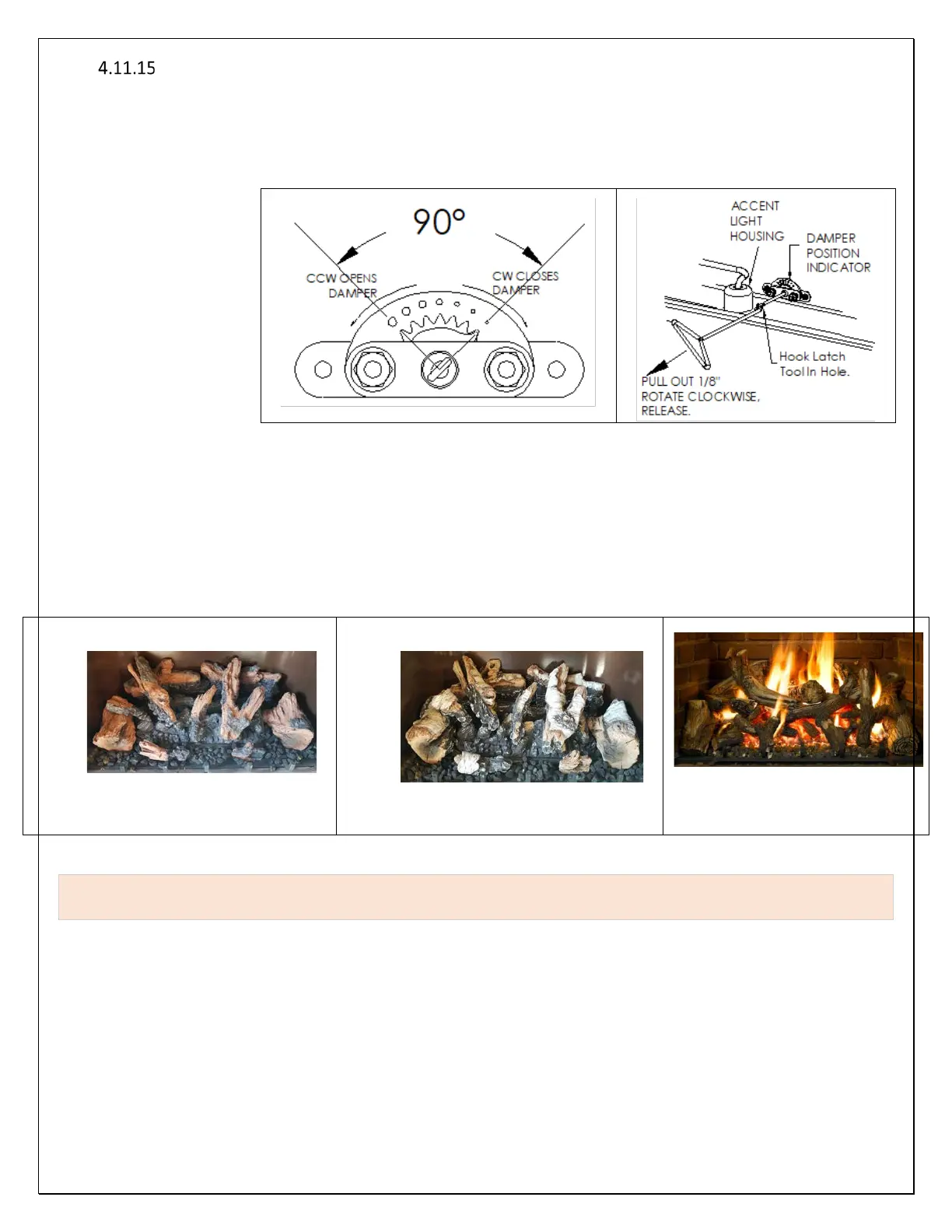 4.11.15

90°

CCW OPENS DAMPER

CW CLOSES DAMPER

ACCENT LIGHT HOUSING

DAMPER POSITION INDICATOR

Hook Latch Tool In Hole.

PULL OUT 1/8" ROTATE CLOCKWISE, RELEASE.