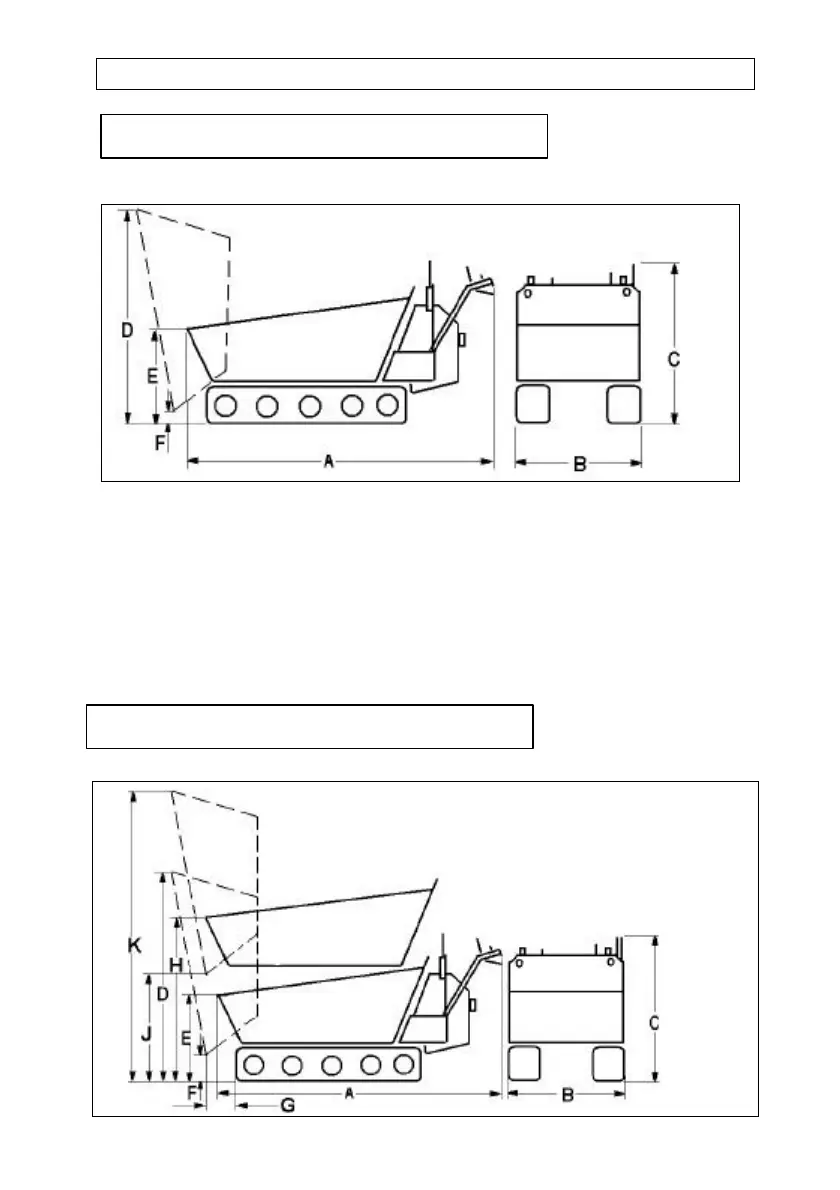 D
E
F
A
B
C

K
H
D
J
E
F
G
A
B
C