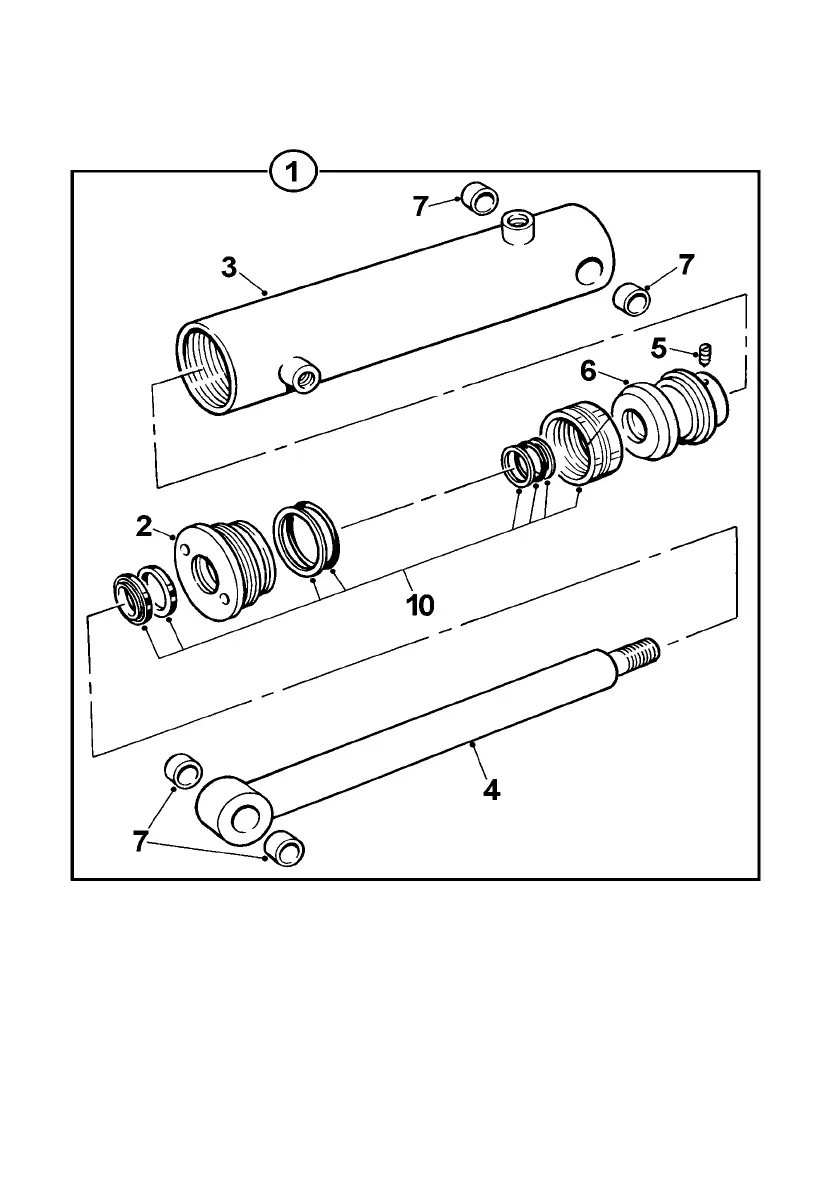 1
7
3
7
5
6
2
10
4
7