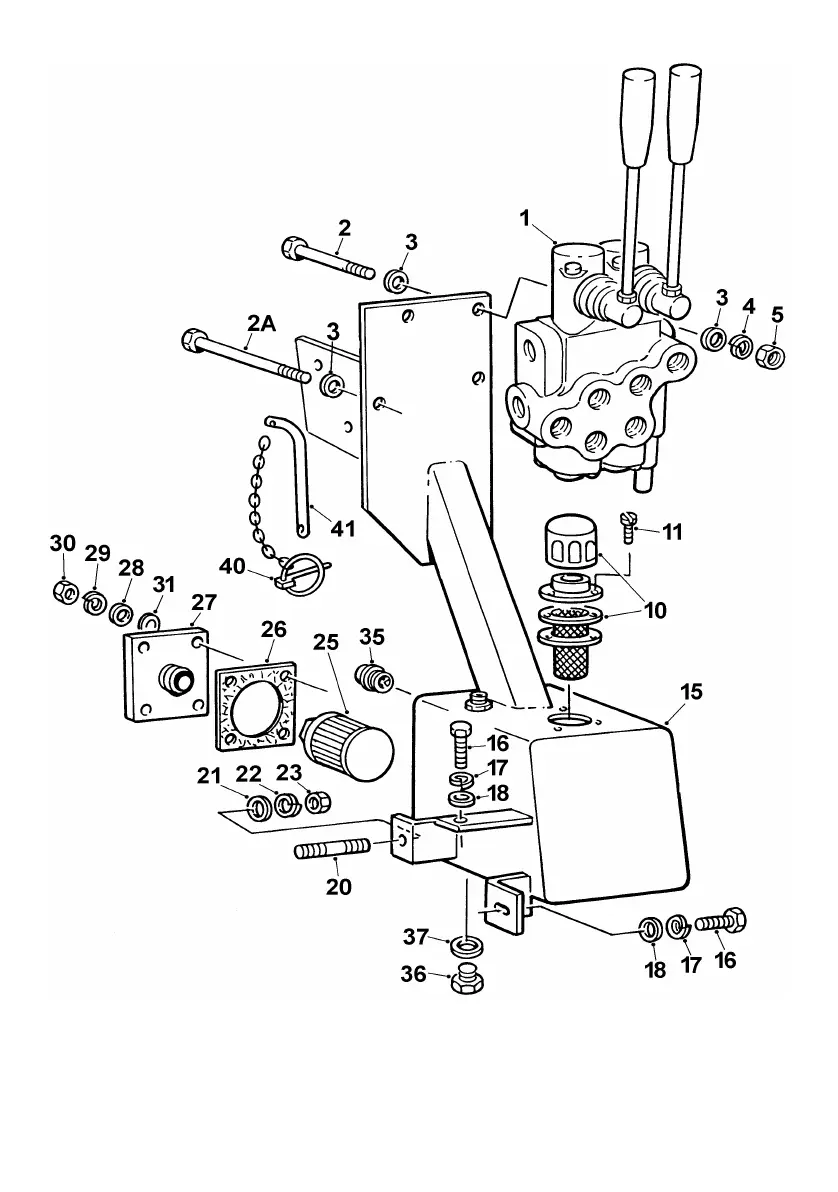 1
2
3
2A
3
3
4
5
41
11
30
29
28
31
40
10
27
26
25
35
15
16
17
18
21
22
23
20
37
36
18
17
16