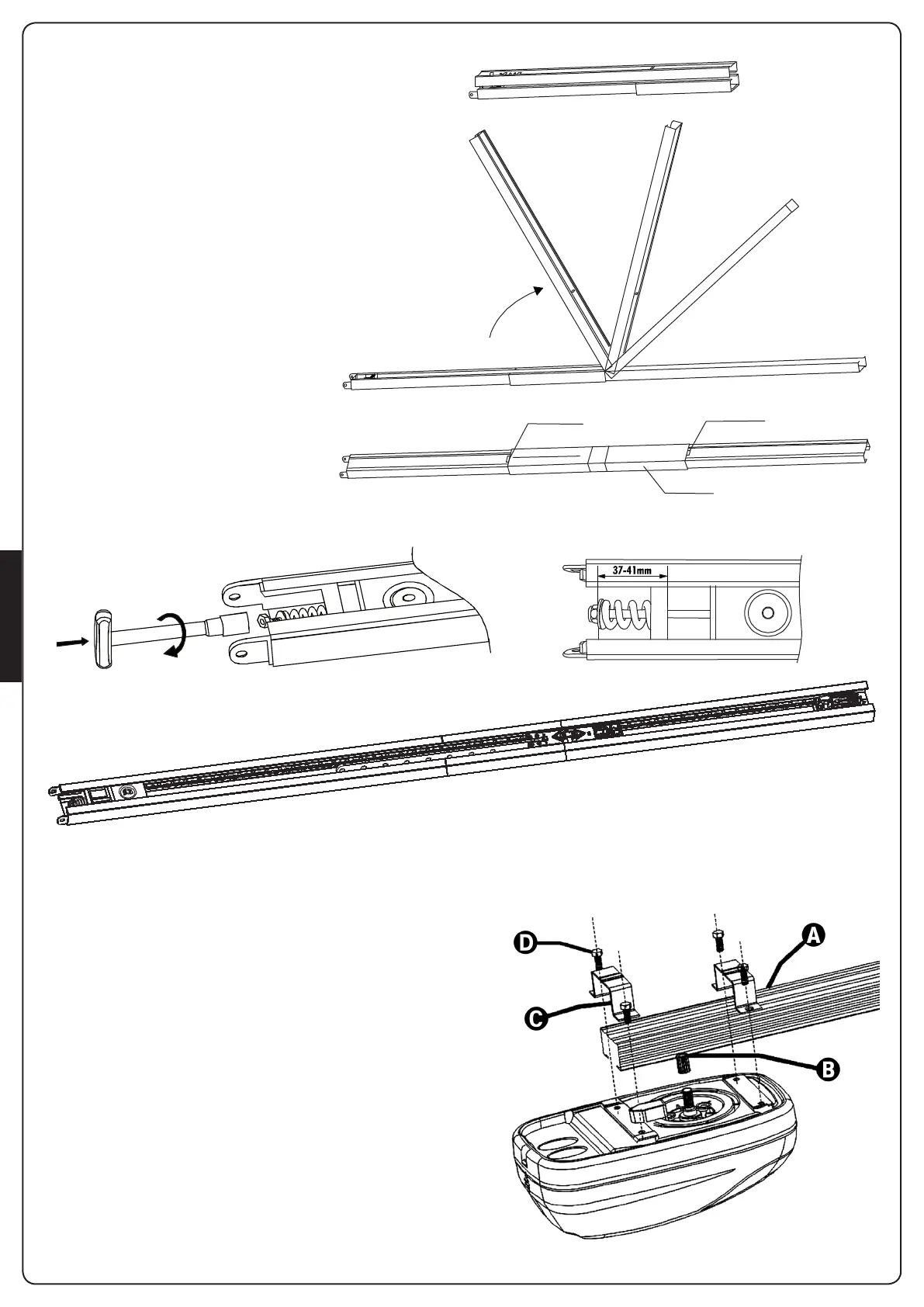 37-41mm

D

A

C

B