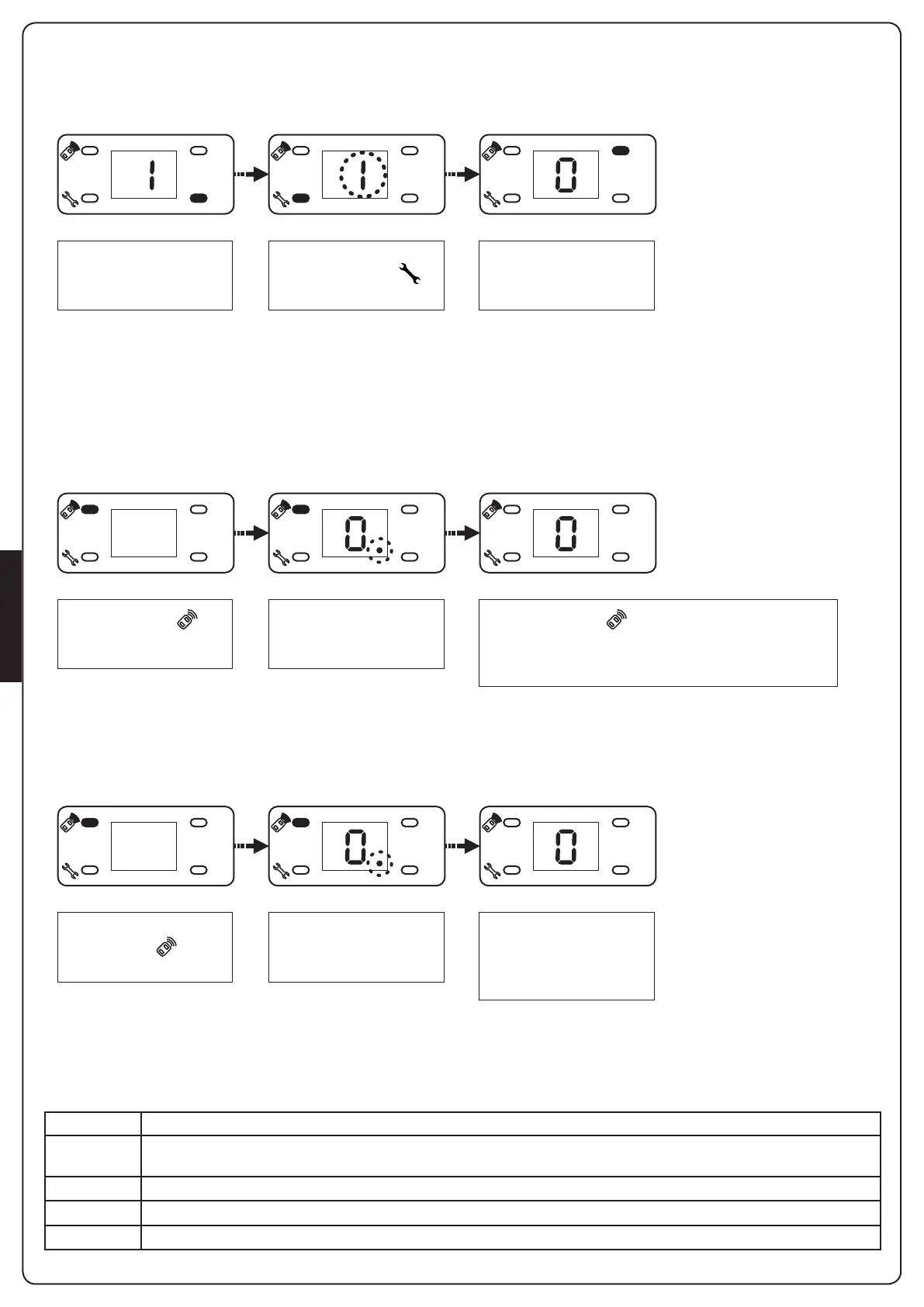 1

1

0

0

0

0

0