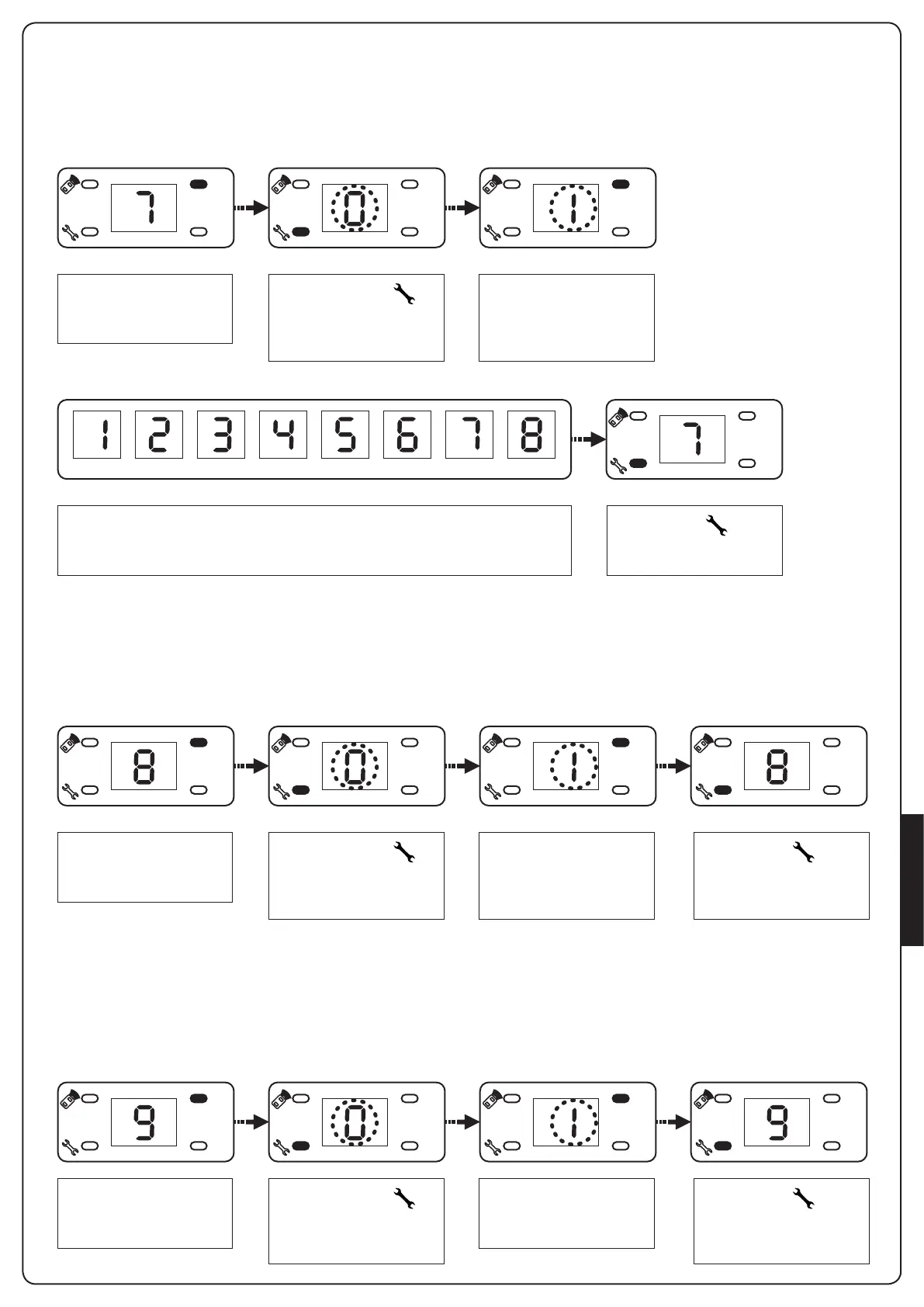 7

0

1

1 2 3 4 5 6 7 8

7

8

0

1

8

9

0

1

9