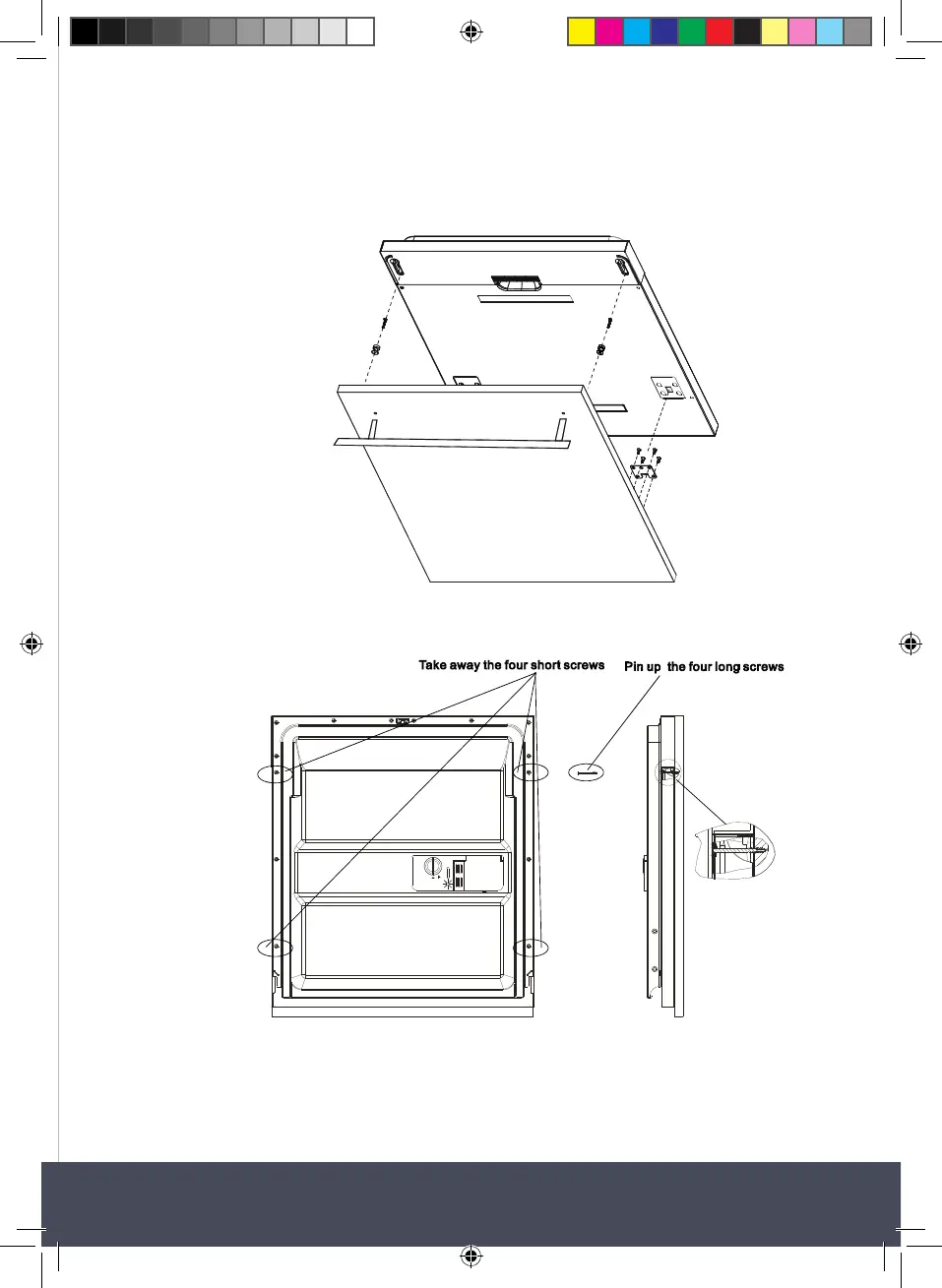 Take away the four short screws

Pin up the four long screws