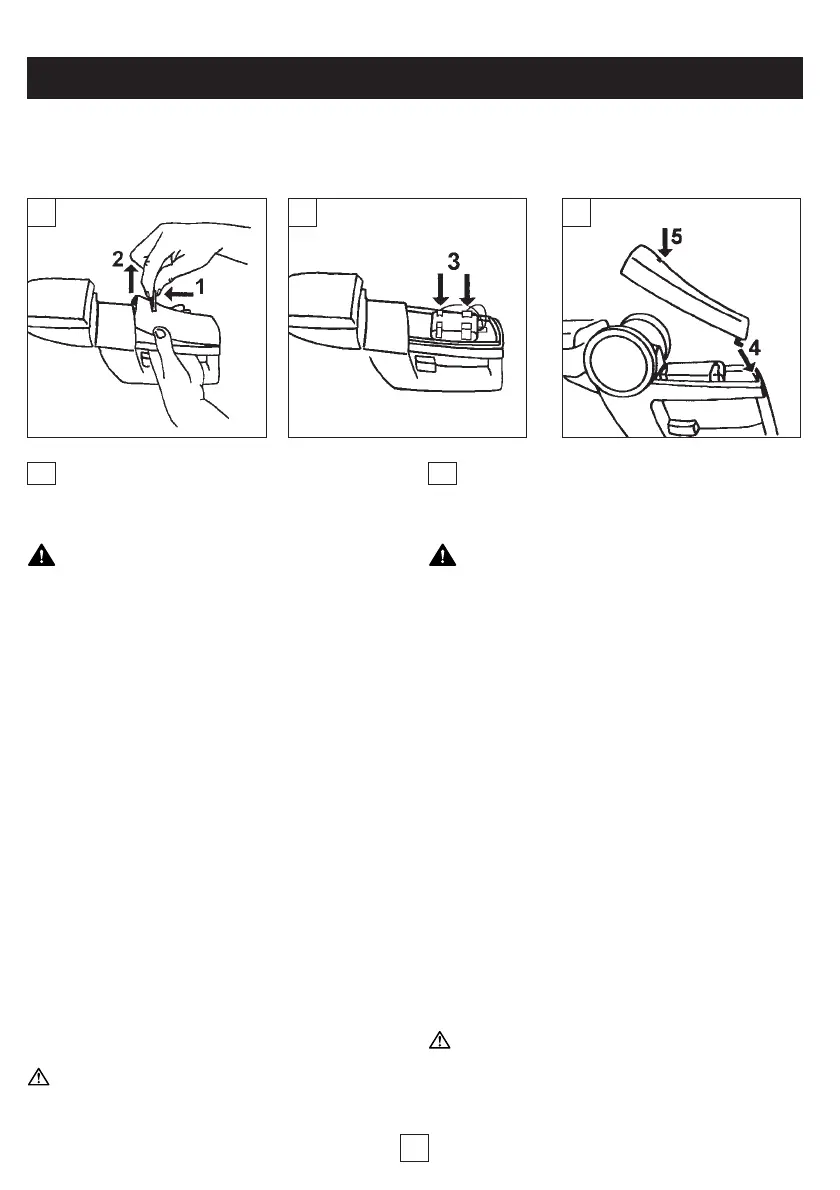 2
1
3
5
4