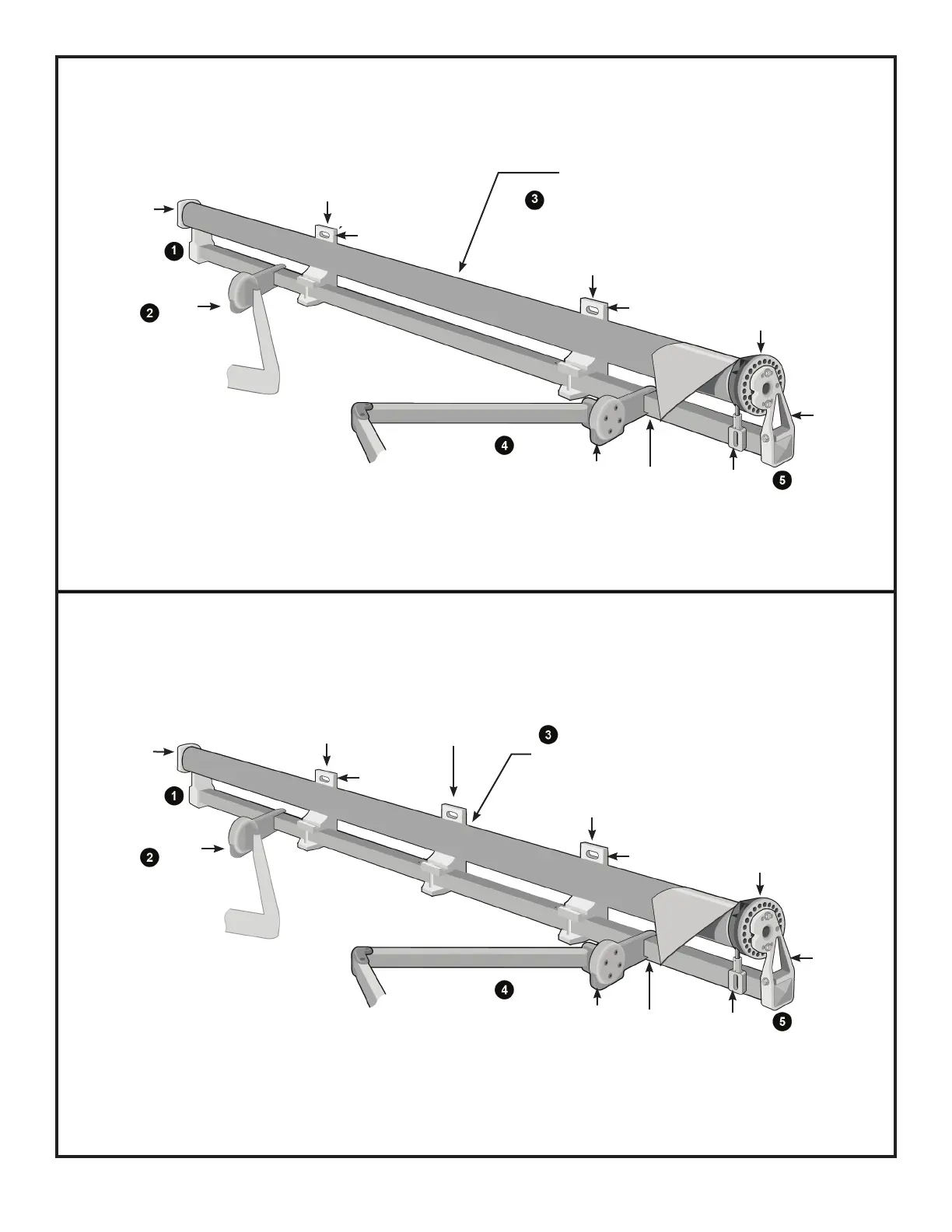 3
1
2
4
5

3
1
2
4
5