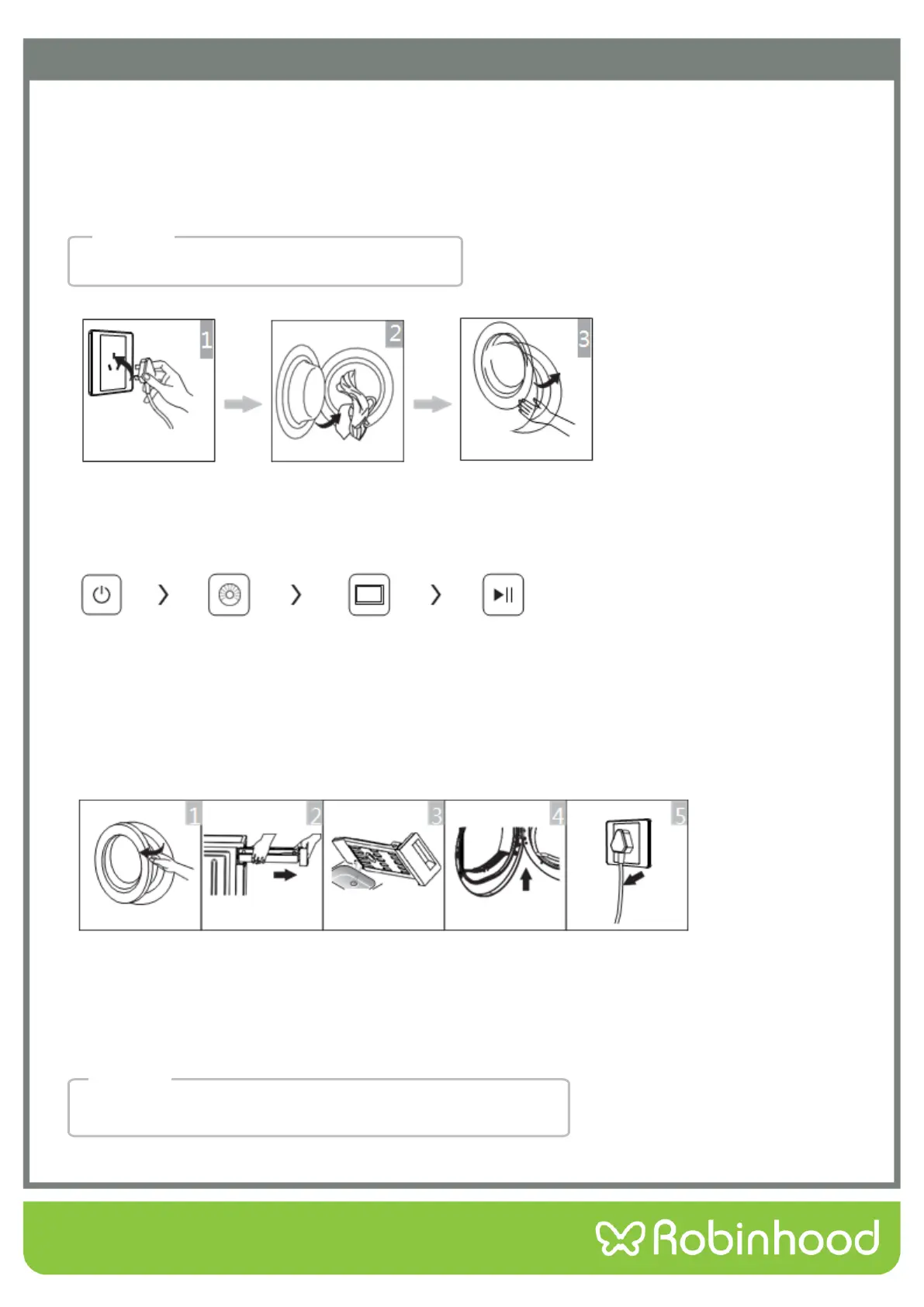 1

2

3

1

2

3

4

5

Robinhood