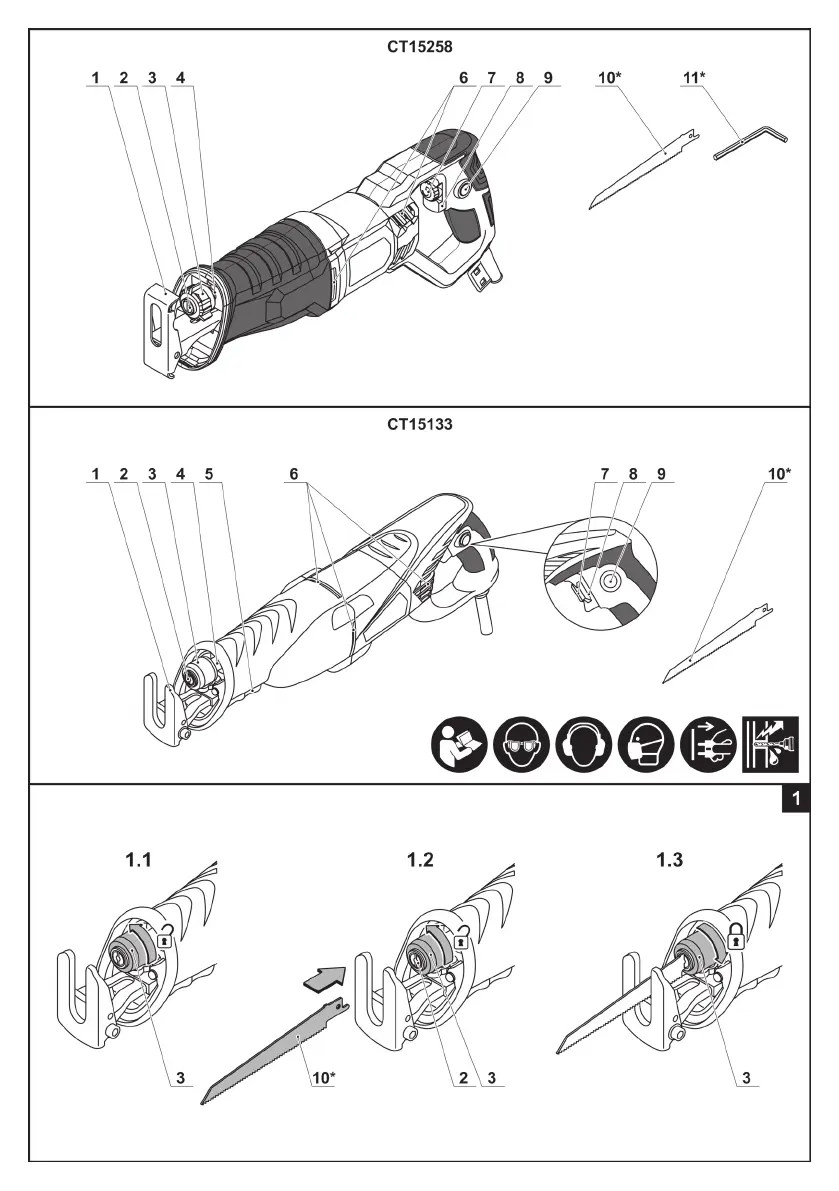 CT15258

1 2 3 4 6 7 8 9 10* 11*

CT15133

1 2 3 4 5 6 7 8 9 10*

1

1.1

3

1.2

10*

2 3

1.3

3