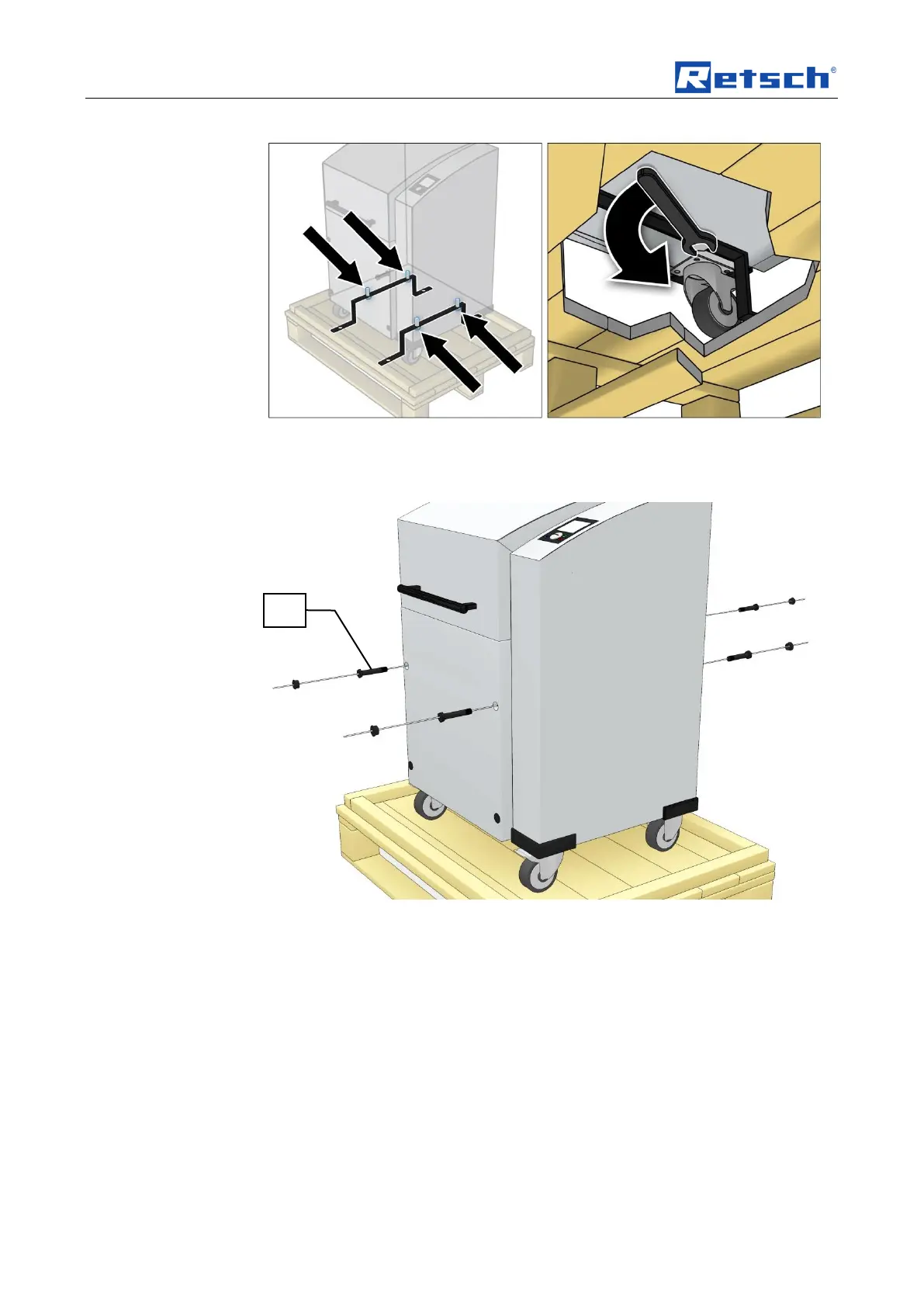 Retsch®