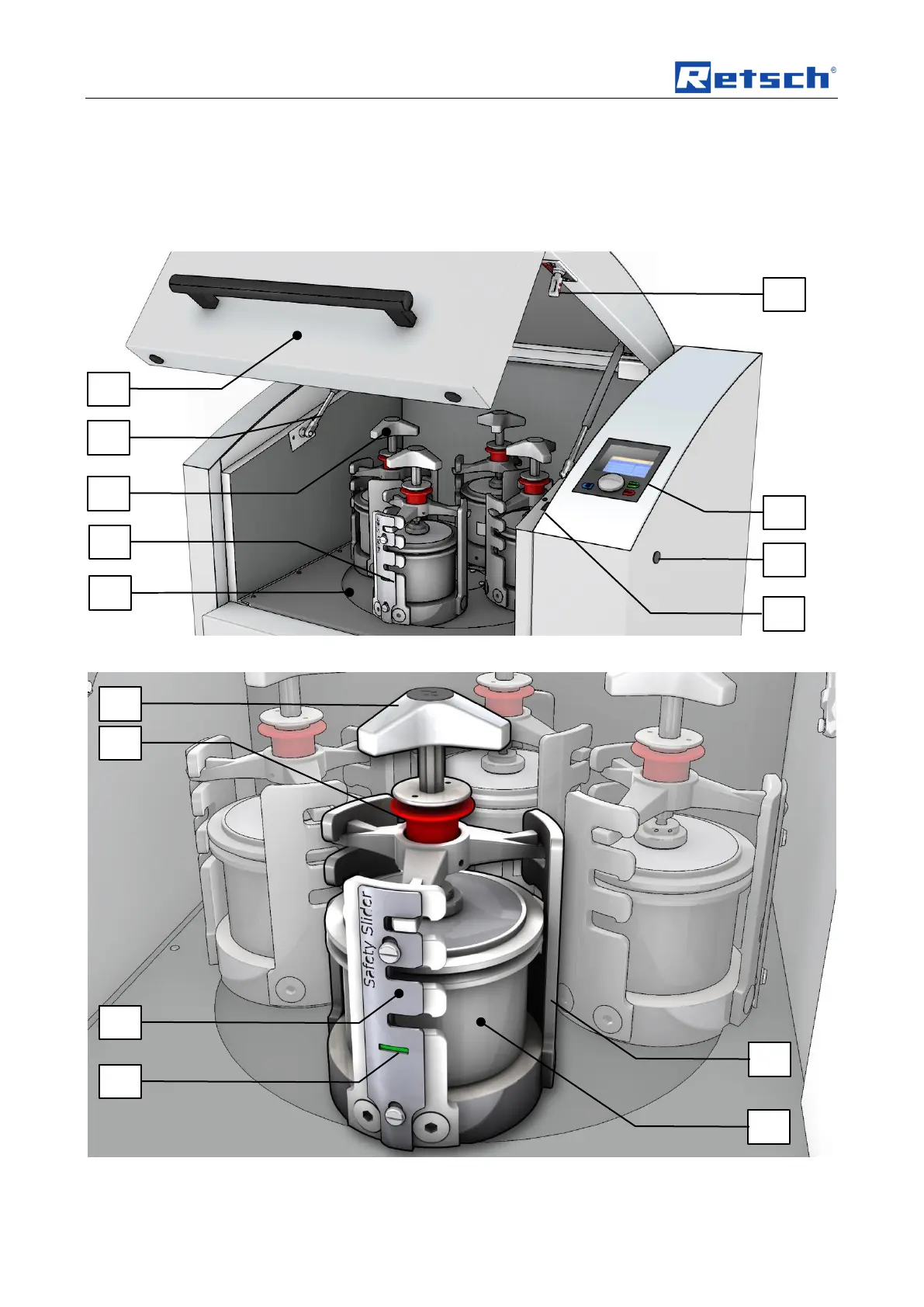 Retsch®

Safety Slider