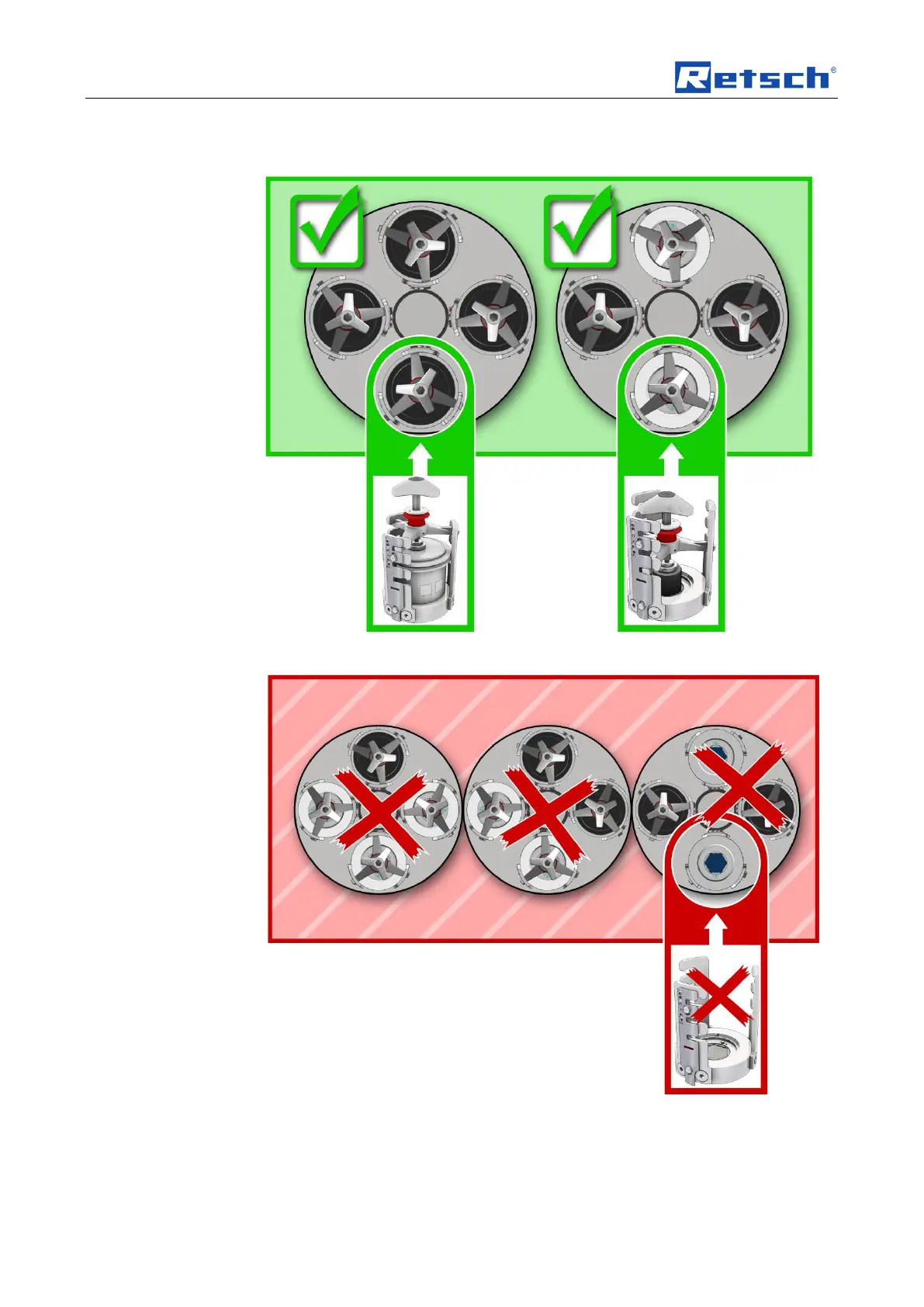 Retsch®