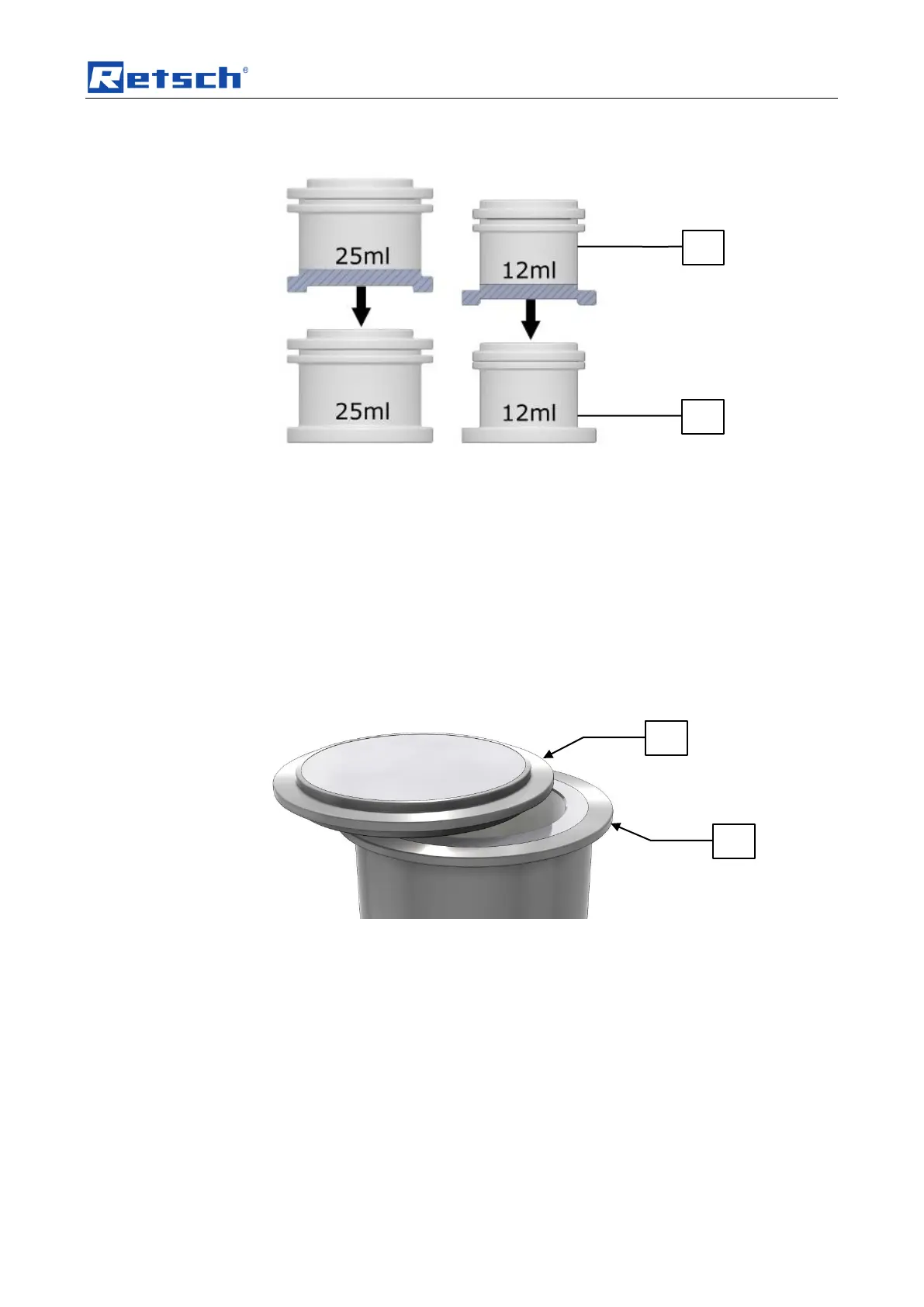 Retsch®

25ml

12ml

25ml

12ml