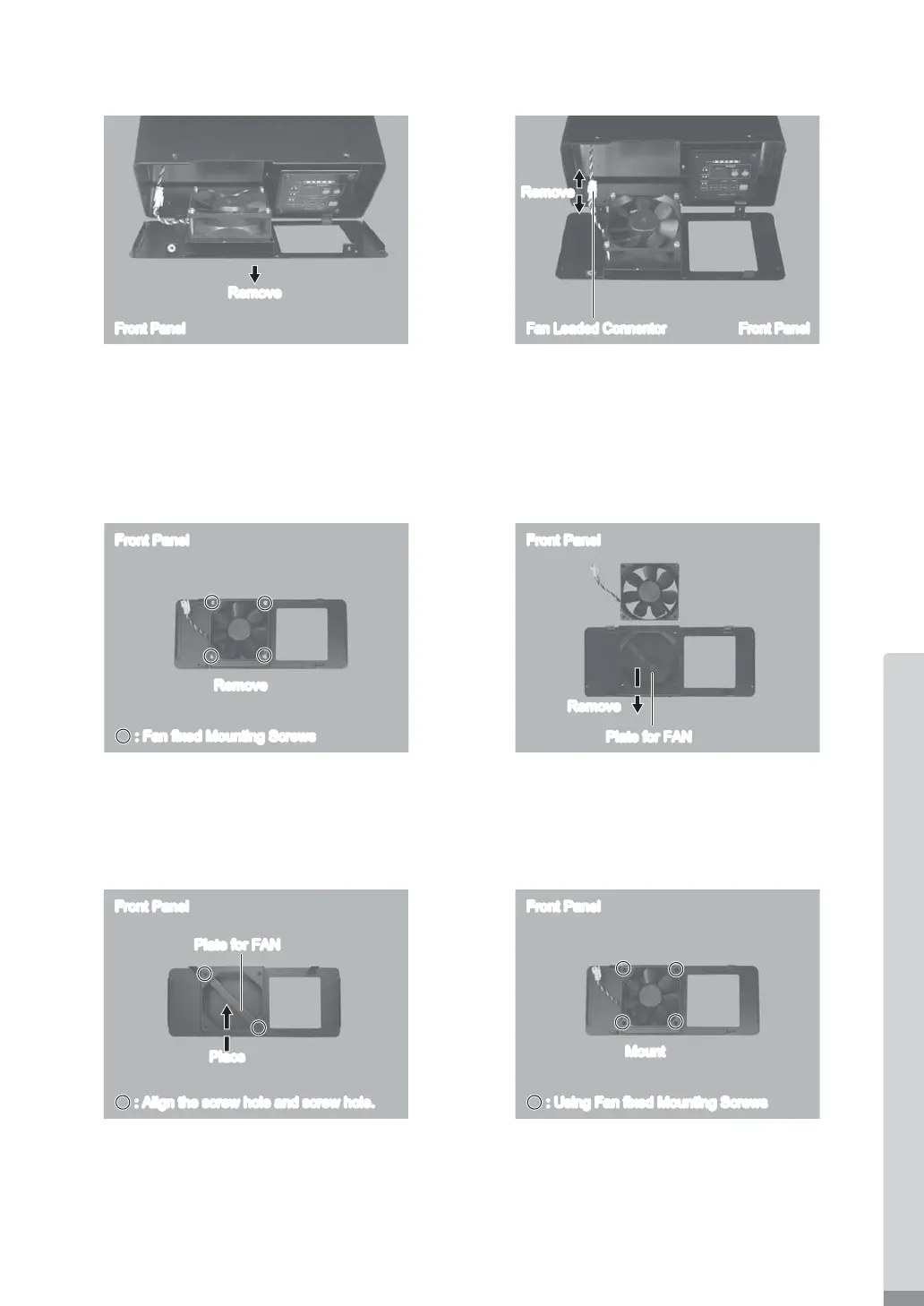 Remove

Front Panel

Remove

Fan Leaded Connentor

Front Panel

Front Panel

Remove

: Fan fixed Mounting Screws

Front Panel

Remove

Plate for FAN

Front Panel

Plate for FAN

Place

: Align the screw hole and screw hole.

Front Panel

Mount

: Using Fan fixed Mounting Screws