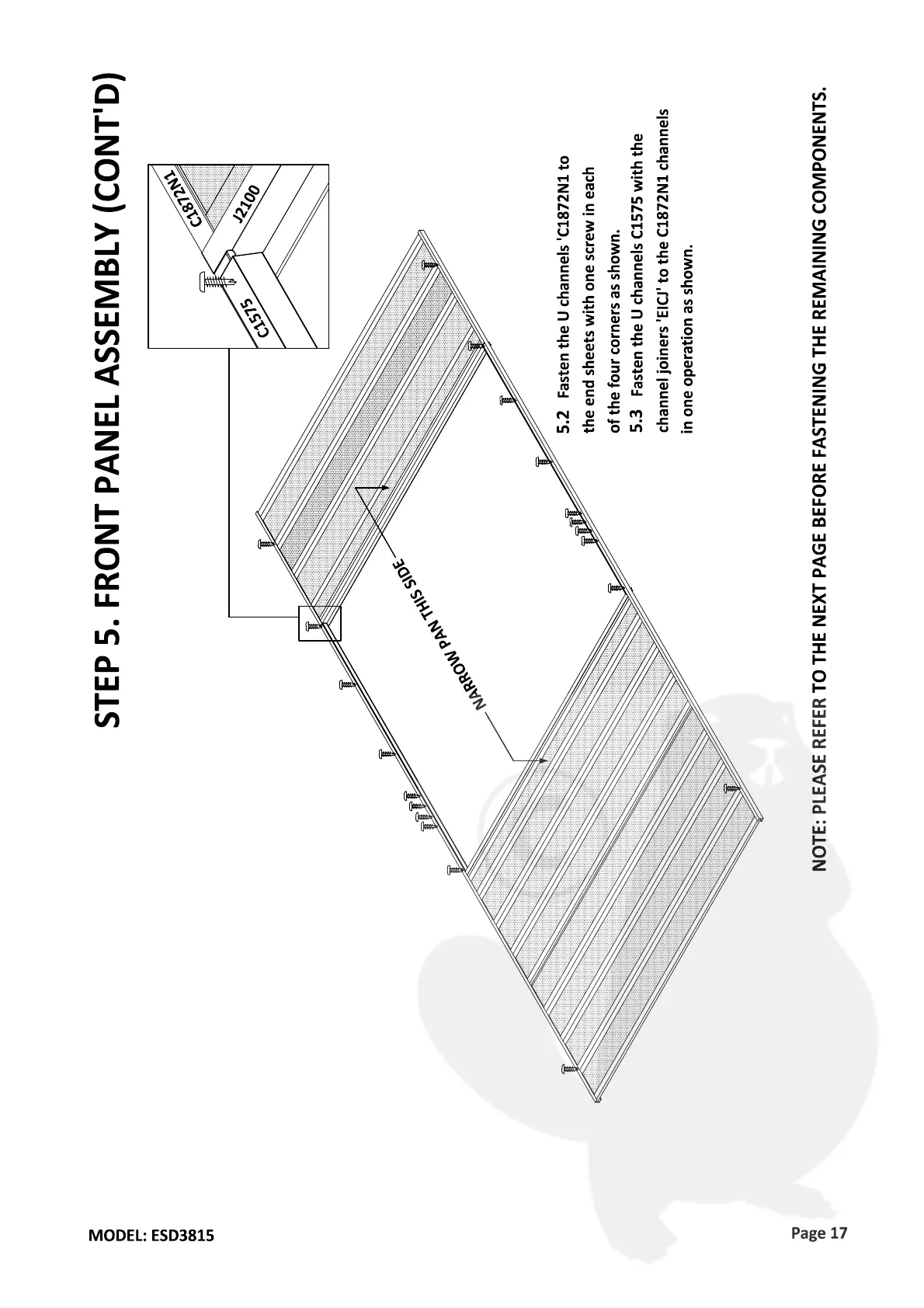 STEP 5. FRONT PANEL ASSEMBLY (CONT'D)

C1872N1

J2100

C1575

NARROW PAN THIS SIDE

5.2 Fasten the U channels 'C1872N1 to the end sheets with one screw in each of the four corners as shown.
5.3 Fasten the U channels C1575 with the channel joiners 'EICJ' to the C1872N1 channels in one operation as shown.

NOTE: PLEASE REFER TO THE NEXT PAGE BEFORE FASTENING THE REMAINING COMPONENTS.

MODEL: ESD3815

Page 17