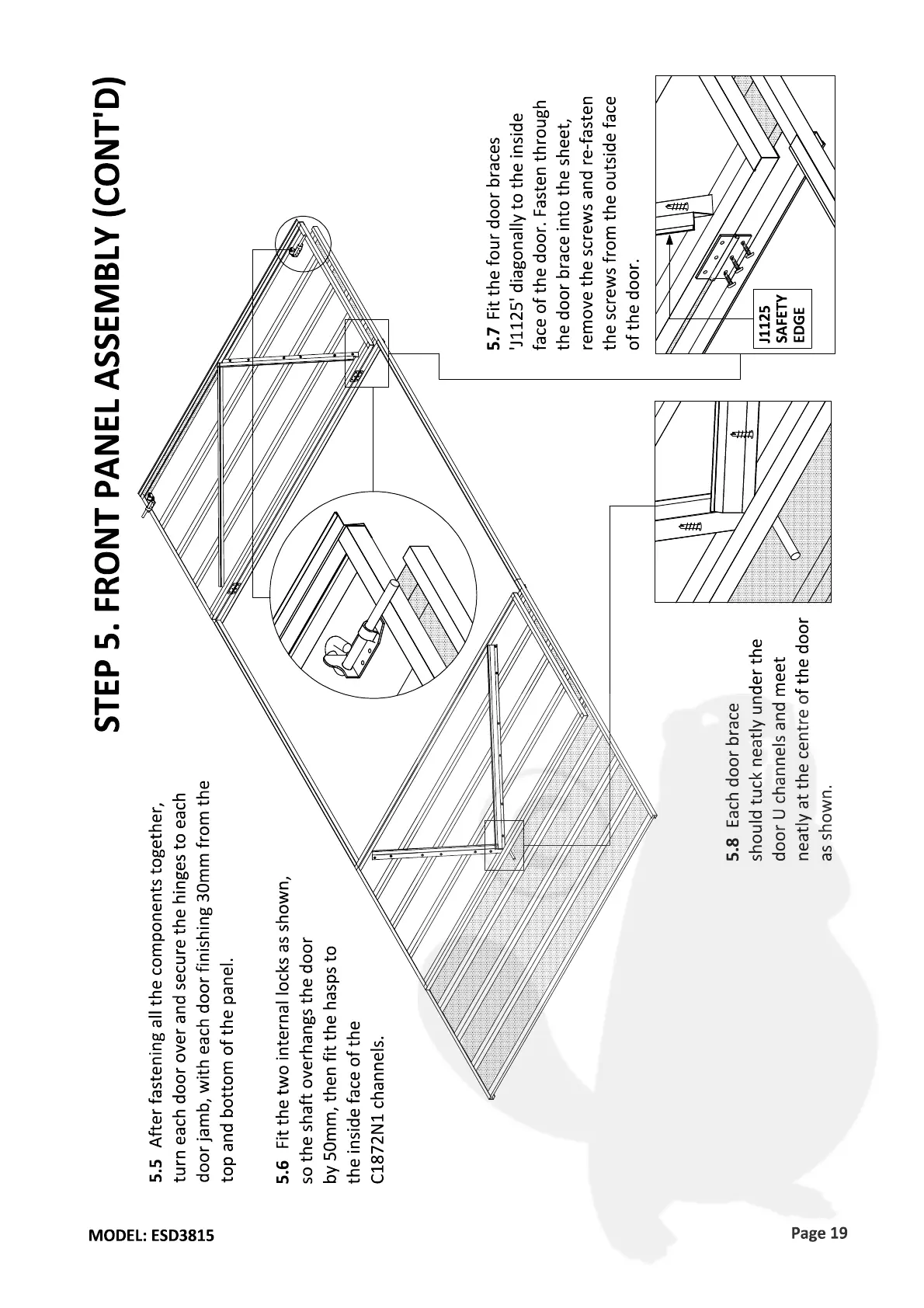 STEP 5. FRONT PANEL ASSEMBLY (CONT'D)

5.5 After fastening all the components together, turn each door over and secure the hinges to each door jamb, with each door finishing 30mm from the top and bottom of the panel.

5.6 Fit the two internal locks as shown, so the shaft overhangs the door by 50mm, then fit the hasps to the inside face of the C1872N1 channels.

5.7 Fit the four door braces 'J1125' diagonally to the inside face of the door. Fasten through the door brace into the sheet, remove the screws and re-fasten the screws from the outside face of the door.

J1125 SAFETY EDGE

5.8 Each door brace should tuck neatly under the door U channels and meet neatly at the centre of the door as shown.

MODEL: ESD3815

Page 19