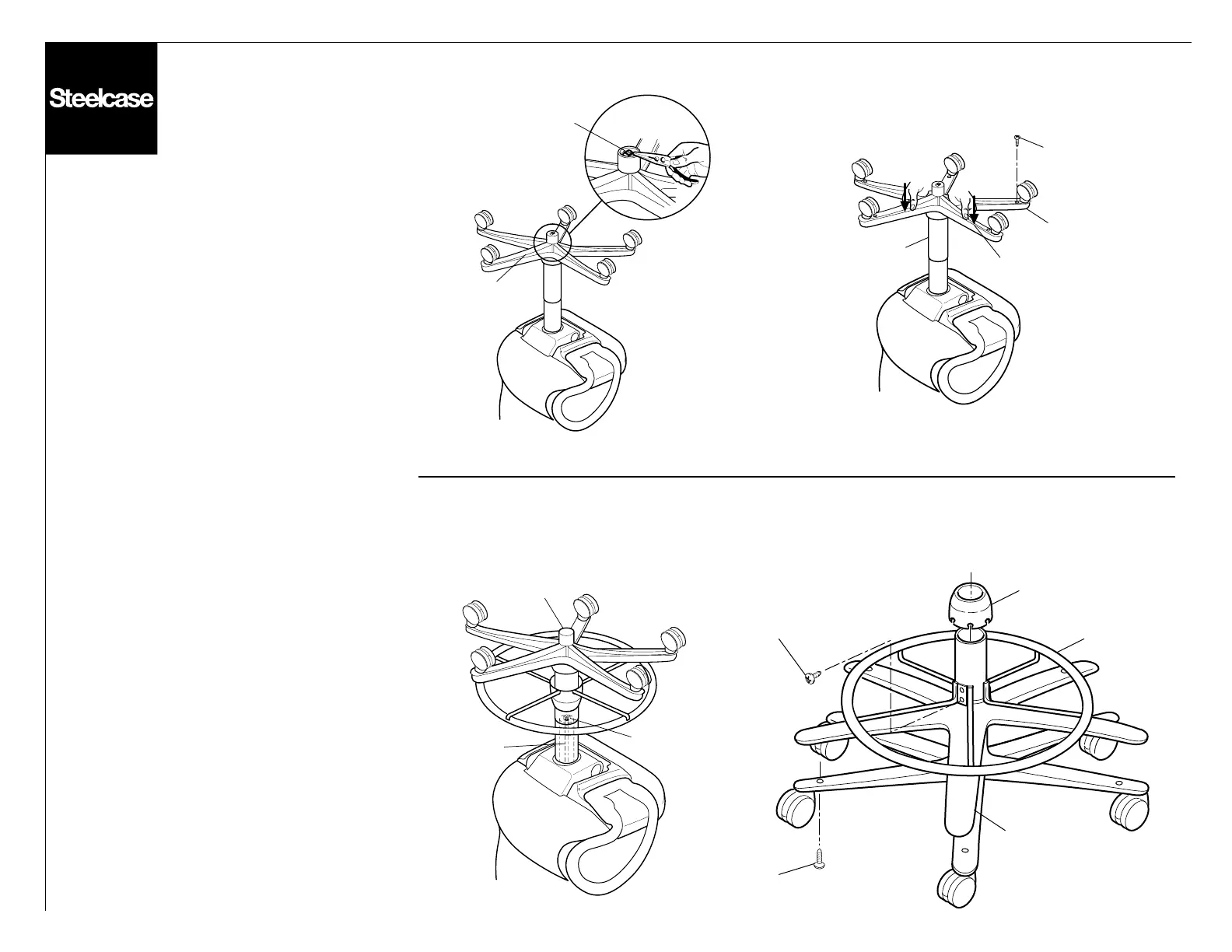 Steelcase