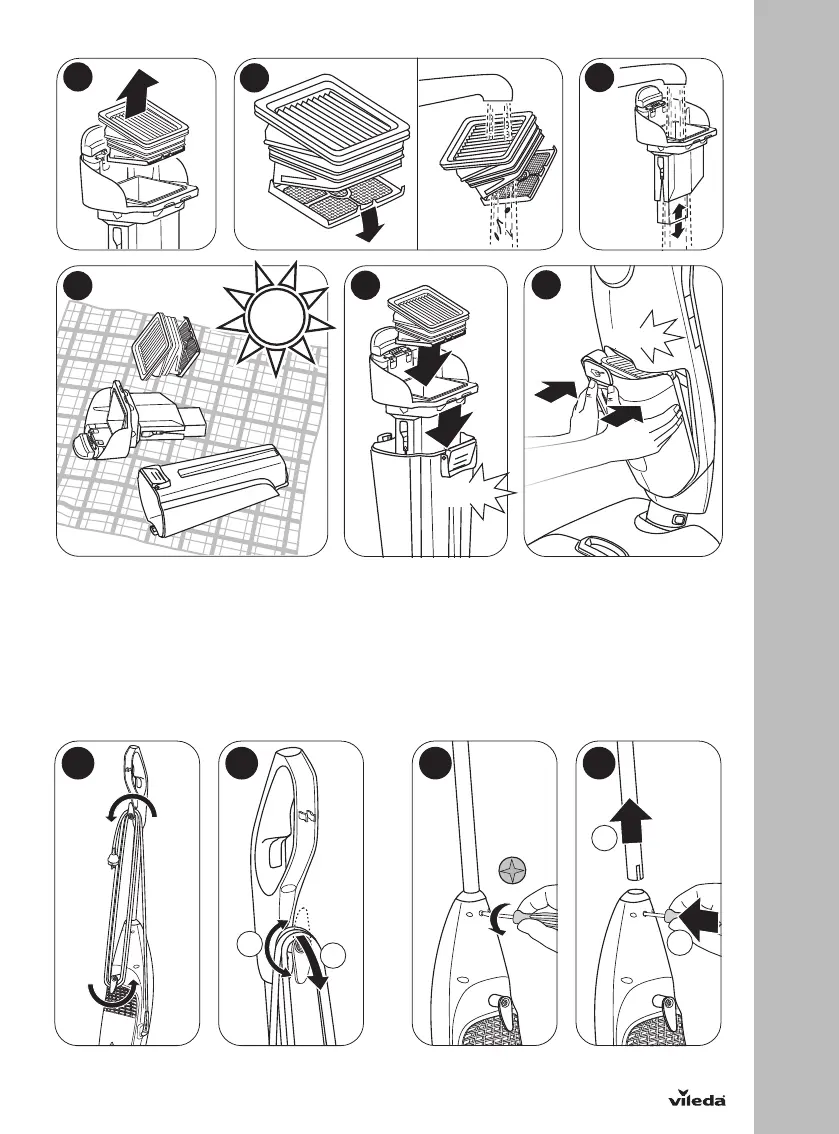 vileda