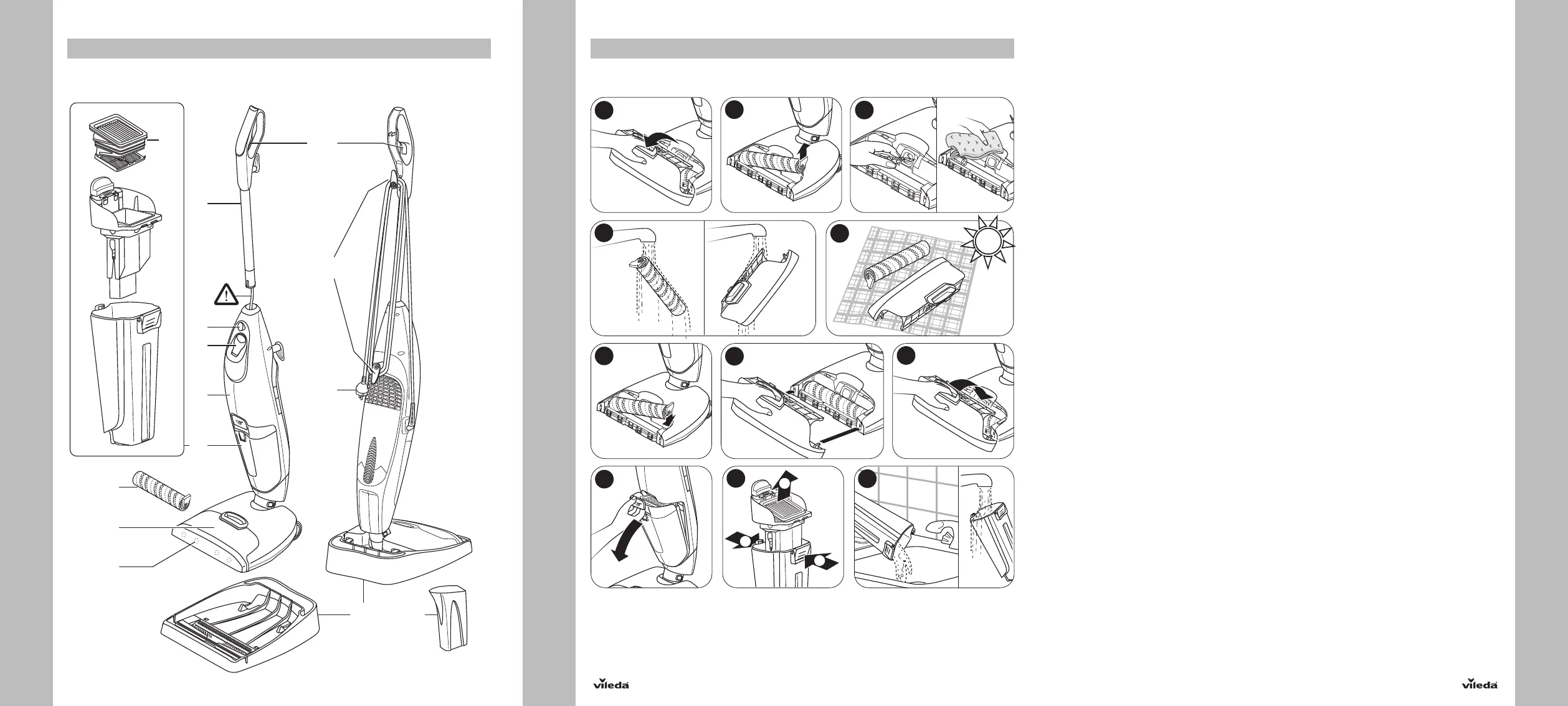 vileda

vileda