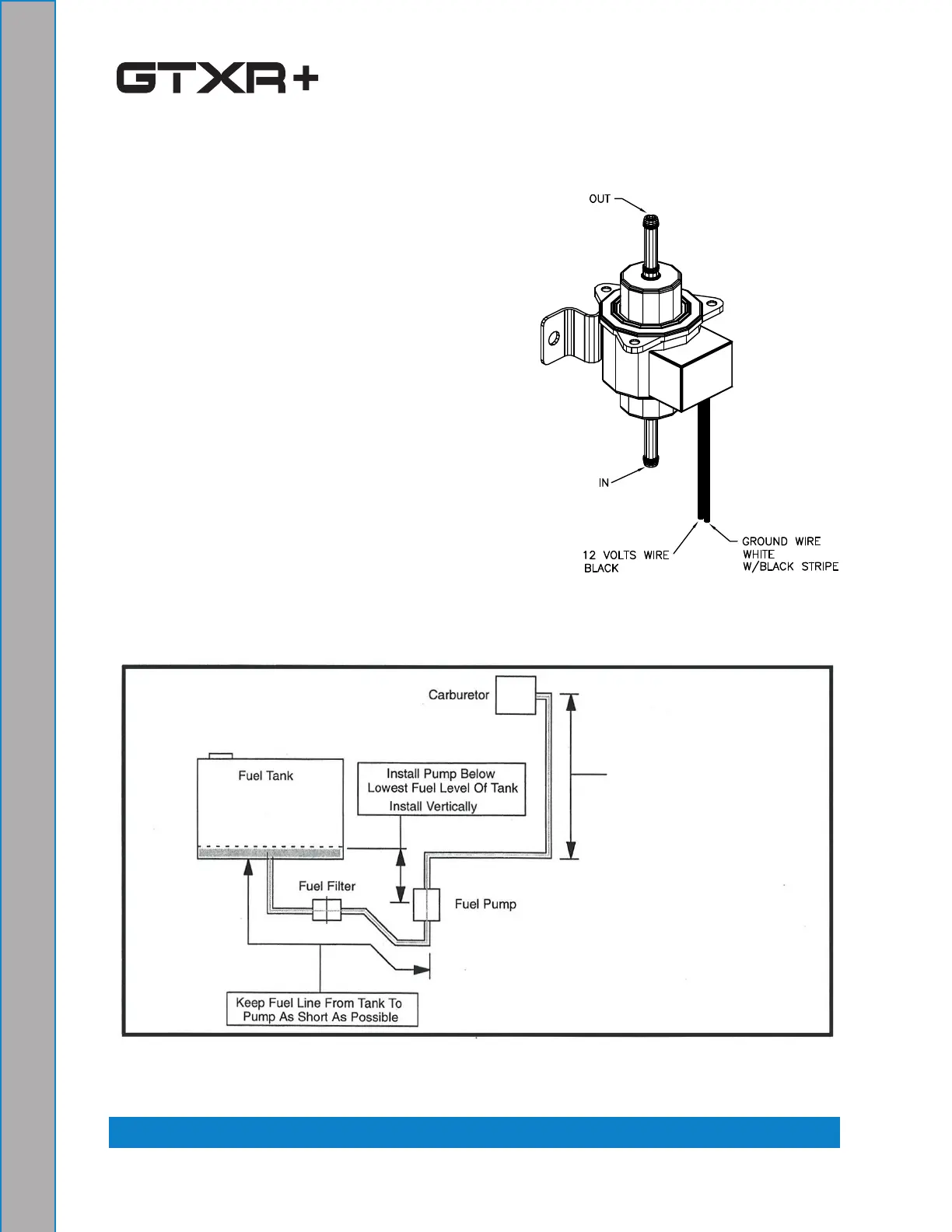 GTXR+

OUT

IN

12 VOLTS WIRE BLACK

GROUND WIRE WHITE W/BLACK STRIPE

Carburetor

Fuel Tank

Install Pump Below Lowest Fuel Level Of Tank Install Vertically

Fuel Filter

Fuel Pump

Keep Fuel Line From Tank To Pump As Short As Possible