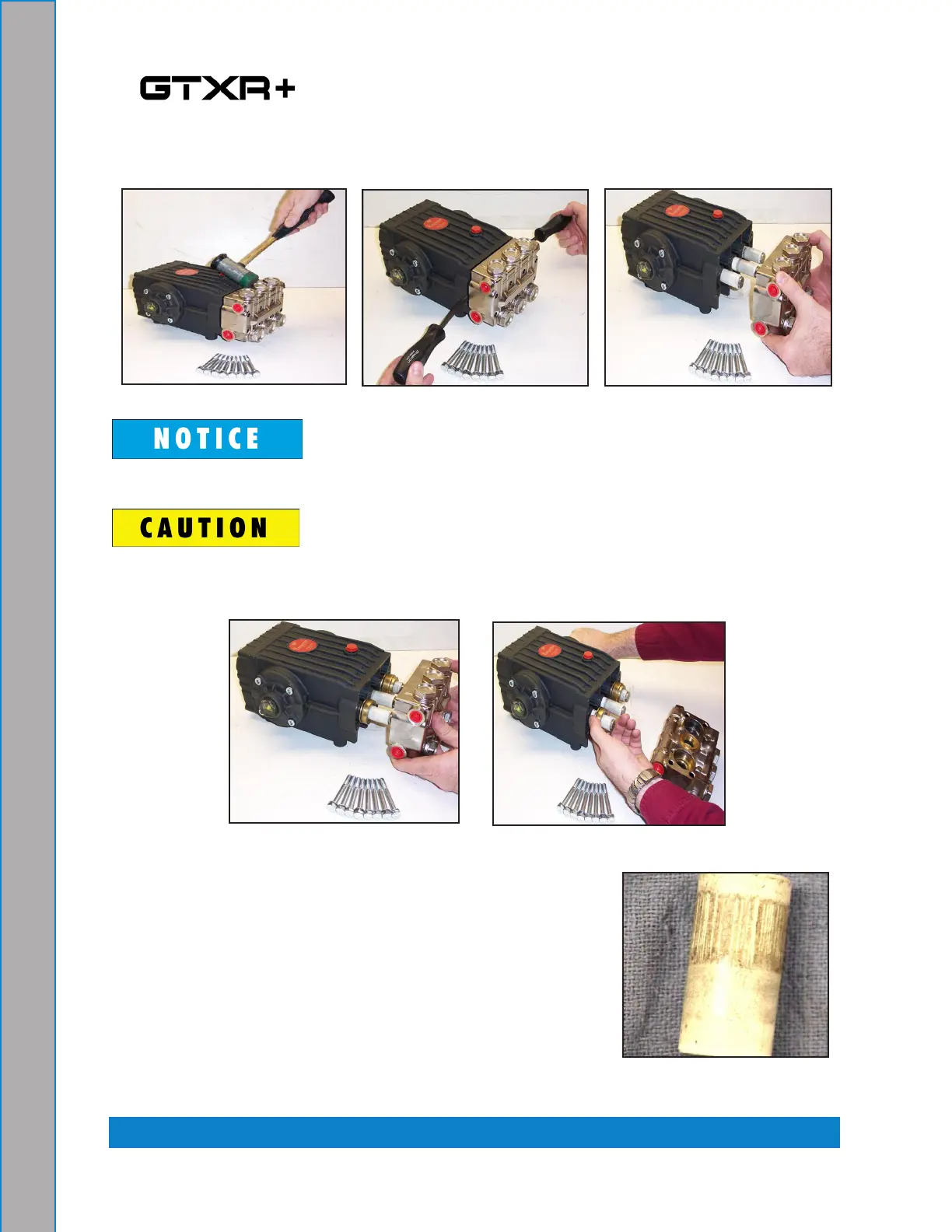 GTXR+

NOTICE

CAUTION