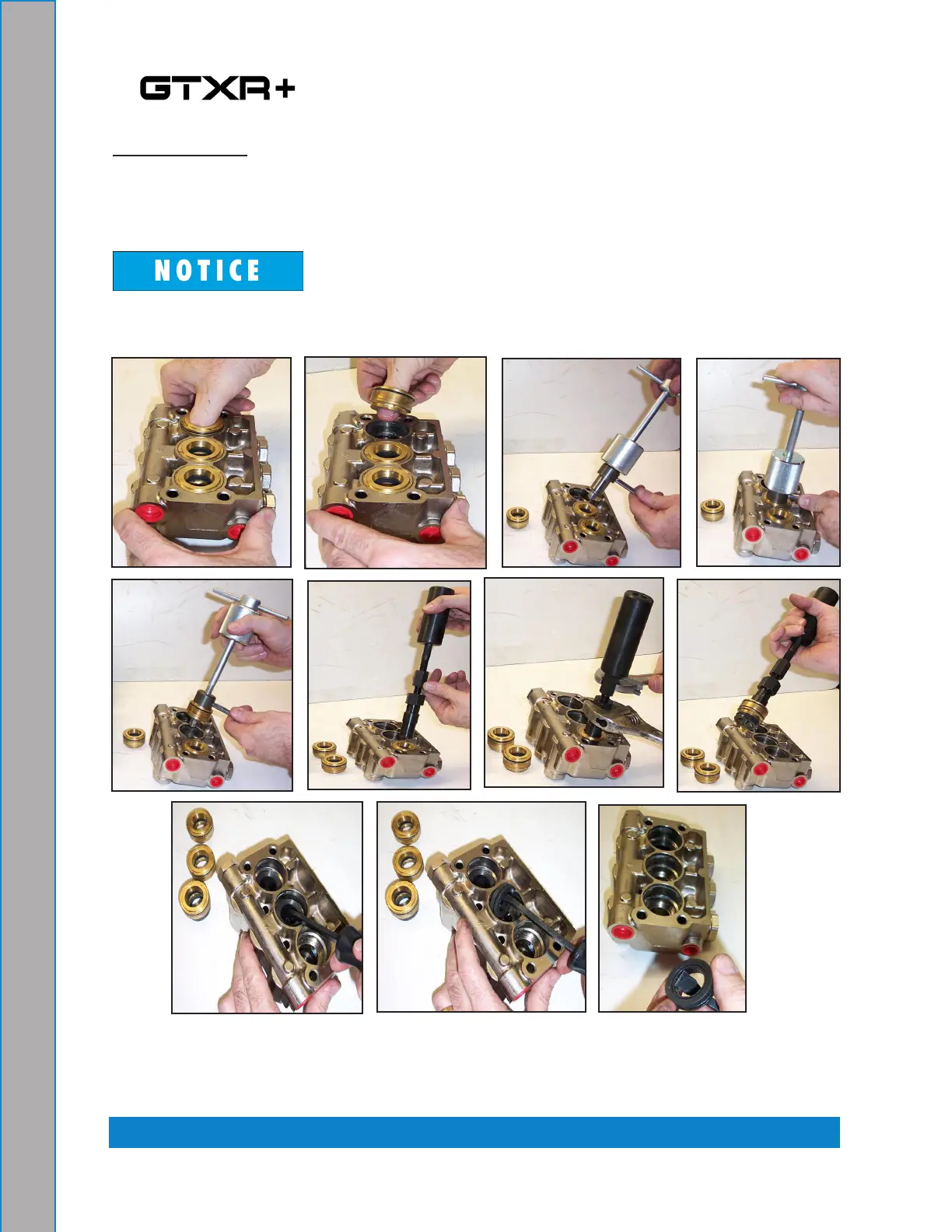 GTXR+

NOTICE