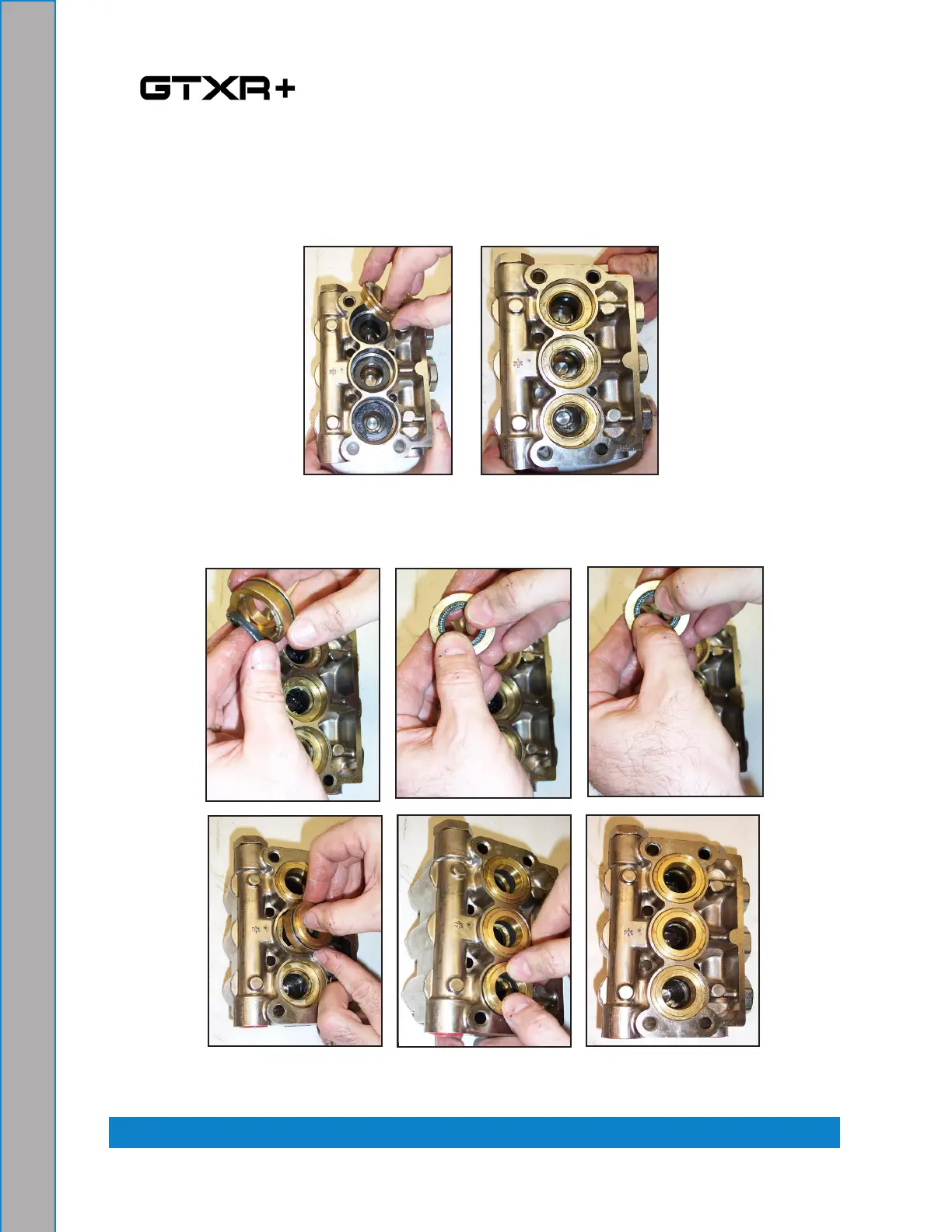 GTXR+