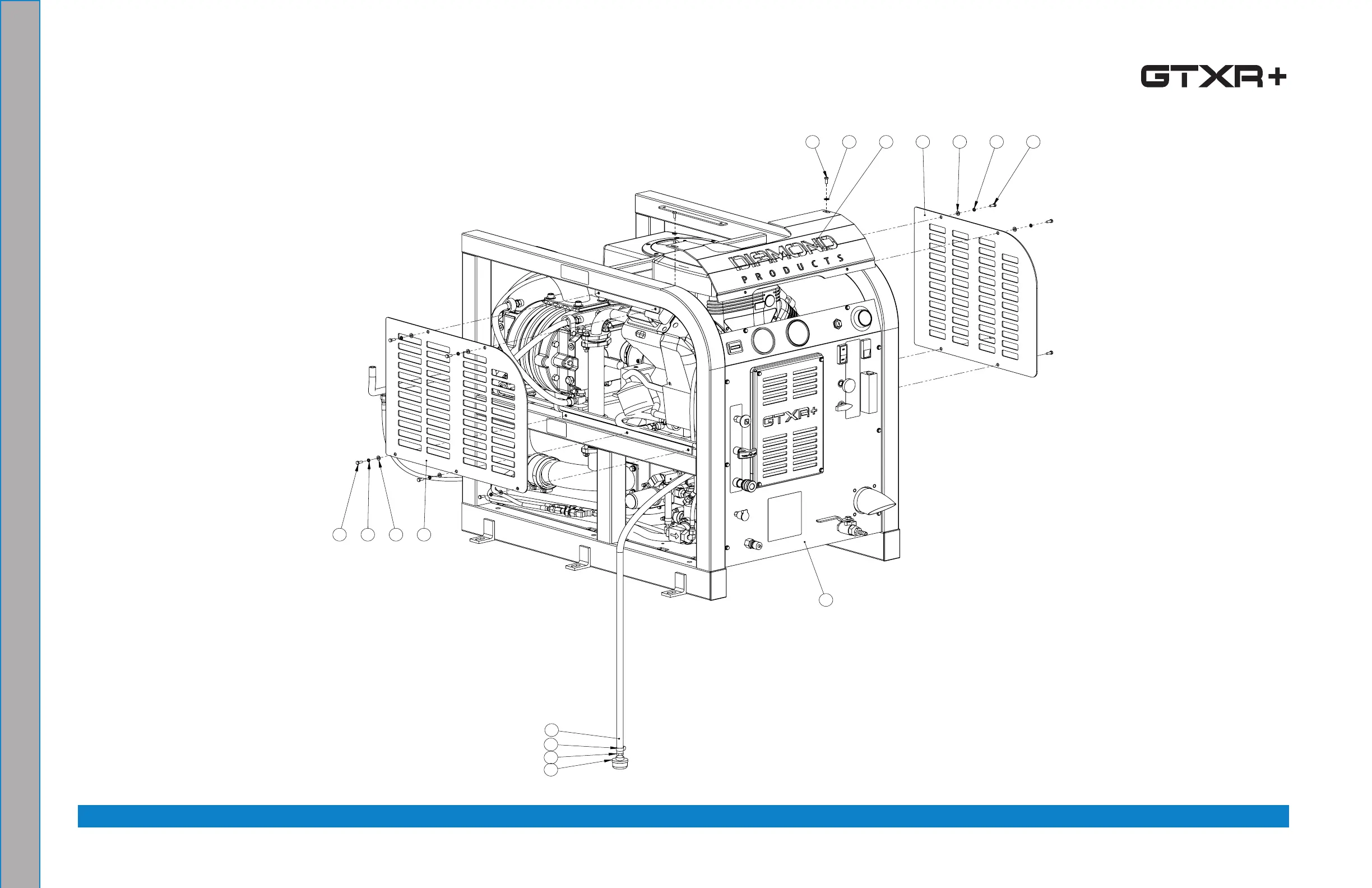 GTXR+

DIAMOND
PRODUCTS

GTXR+