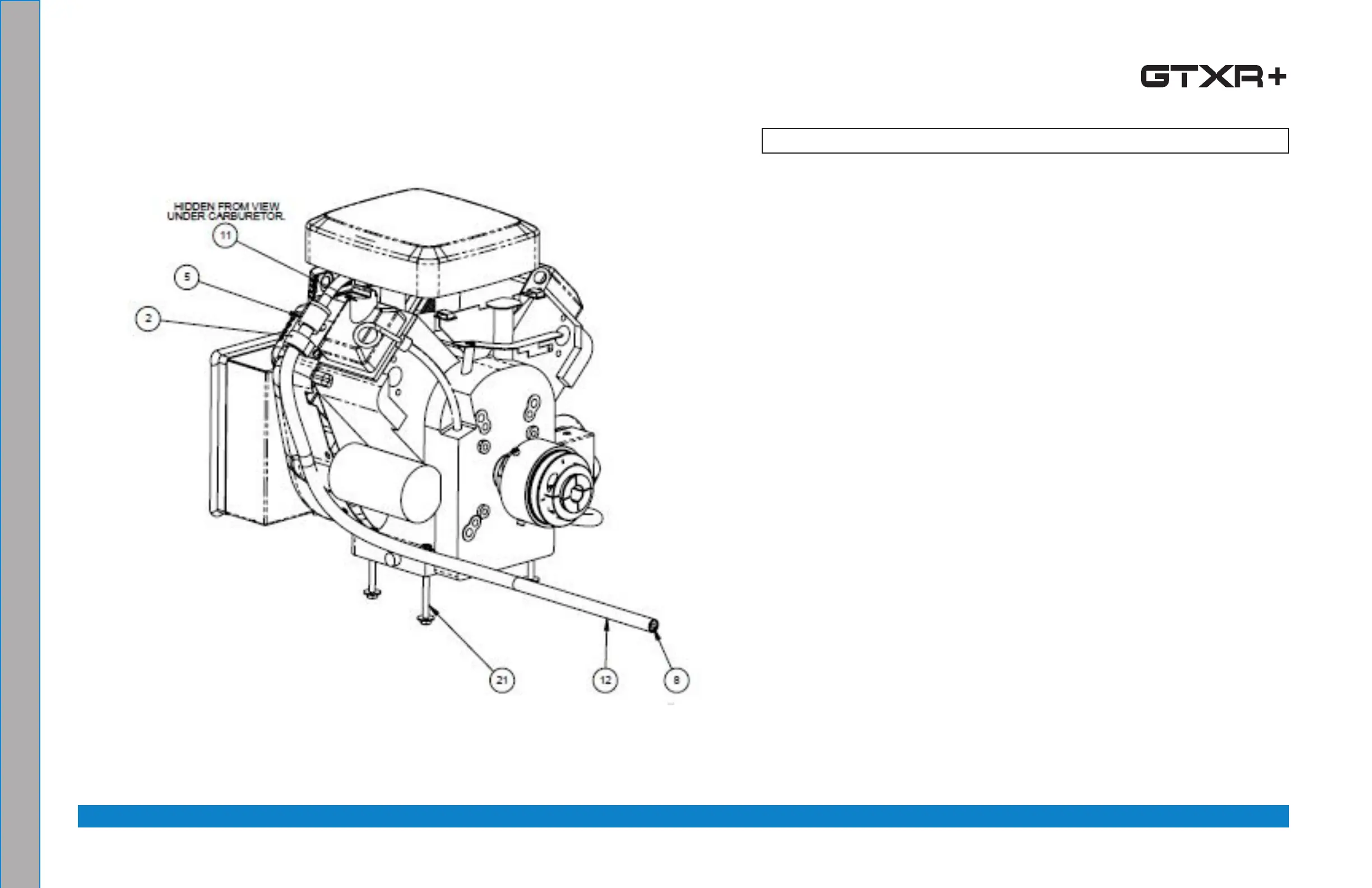 GTXR+

HIDDEN FROM VIEW UNDER CARBURETOR.

11

5

2

21

12

8