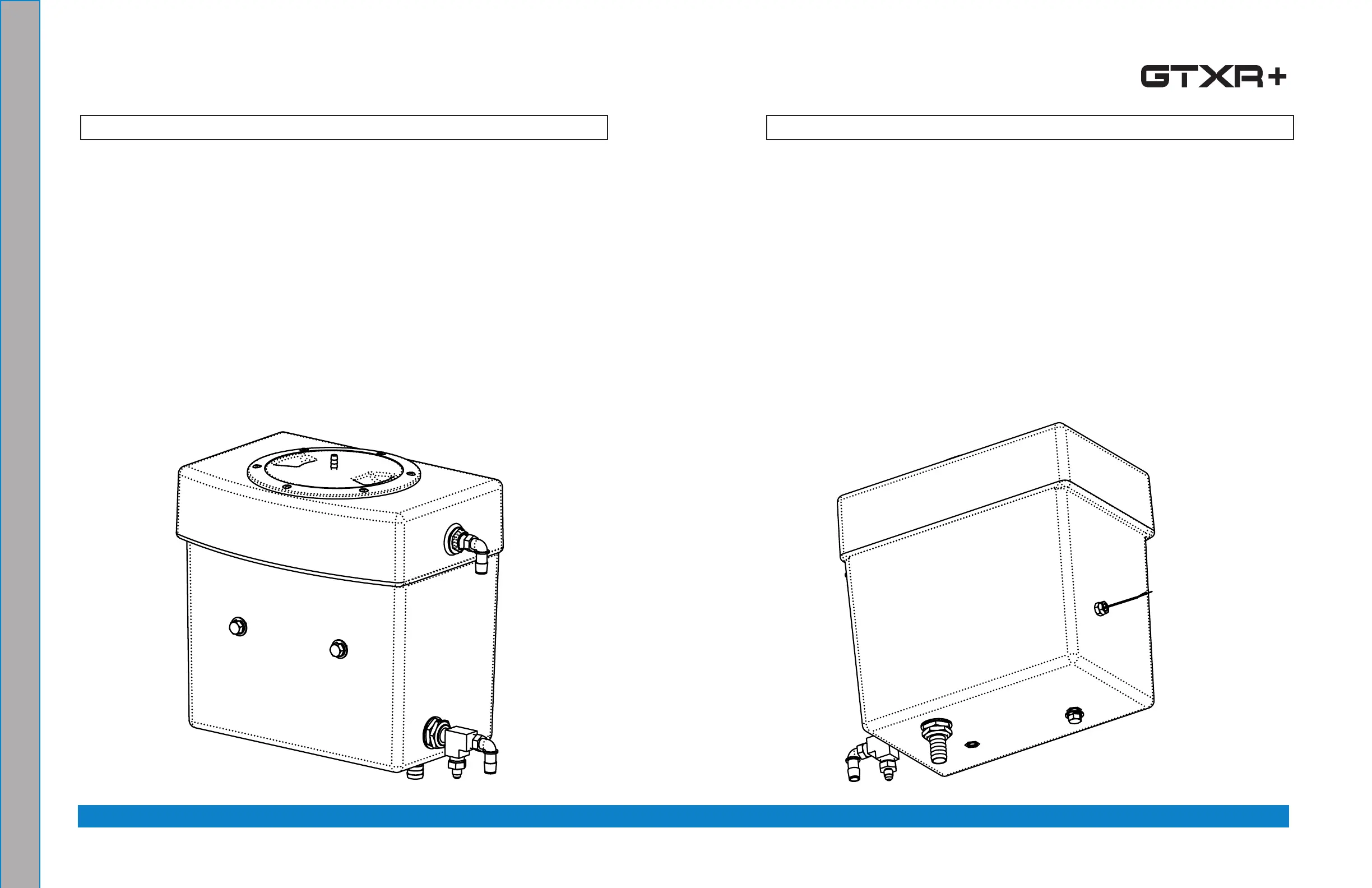 GTXR+