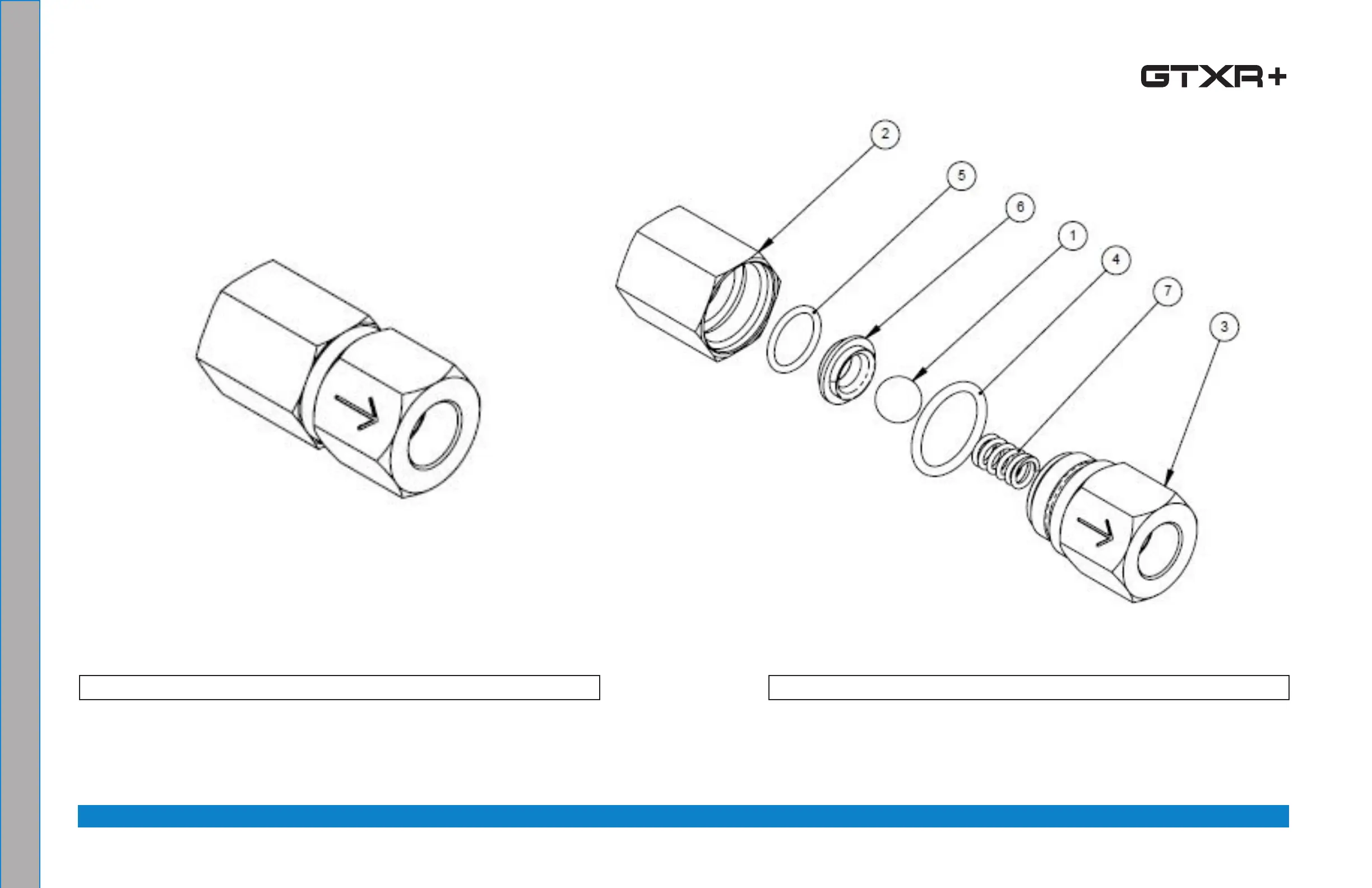 GTXR+

2
5
6
1
4
7
3