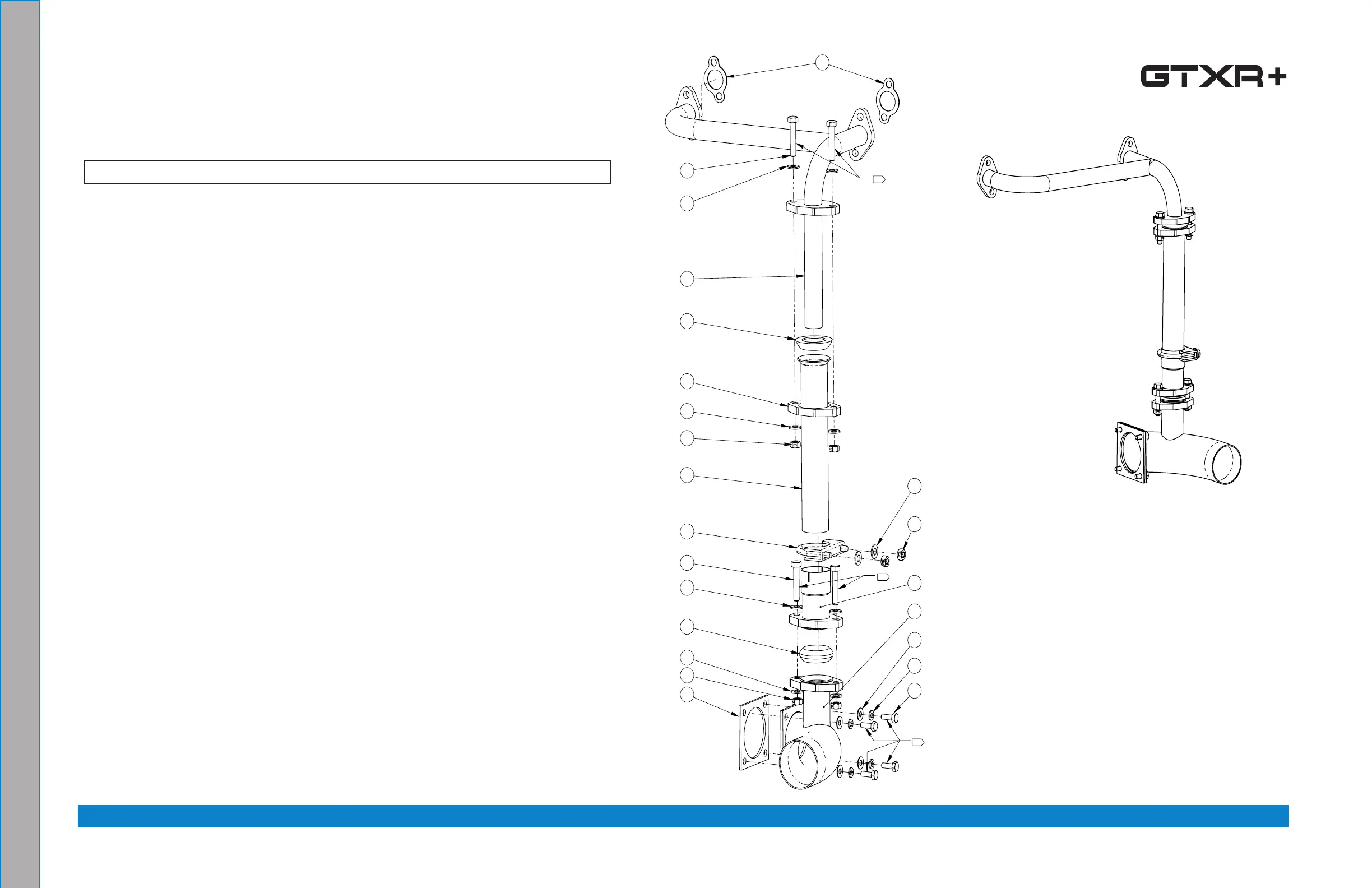 GTXR+