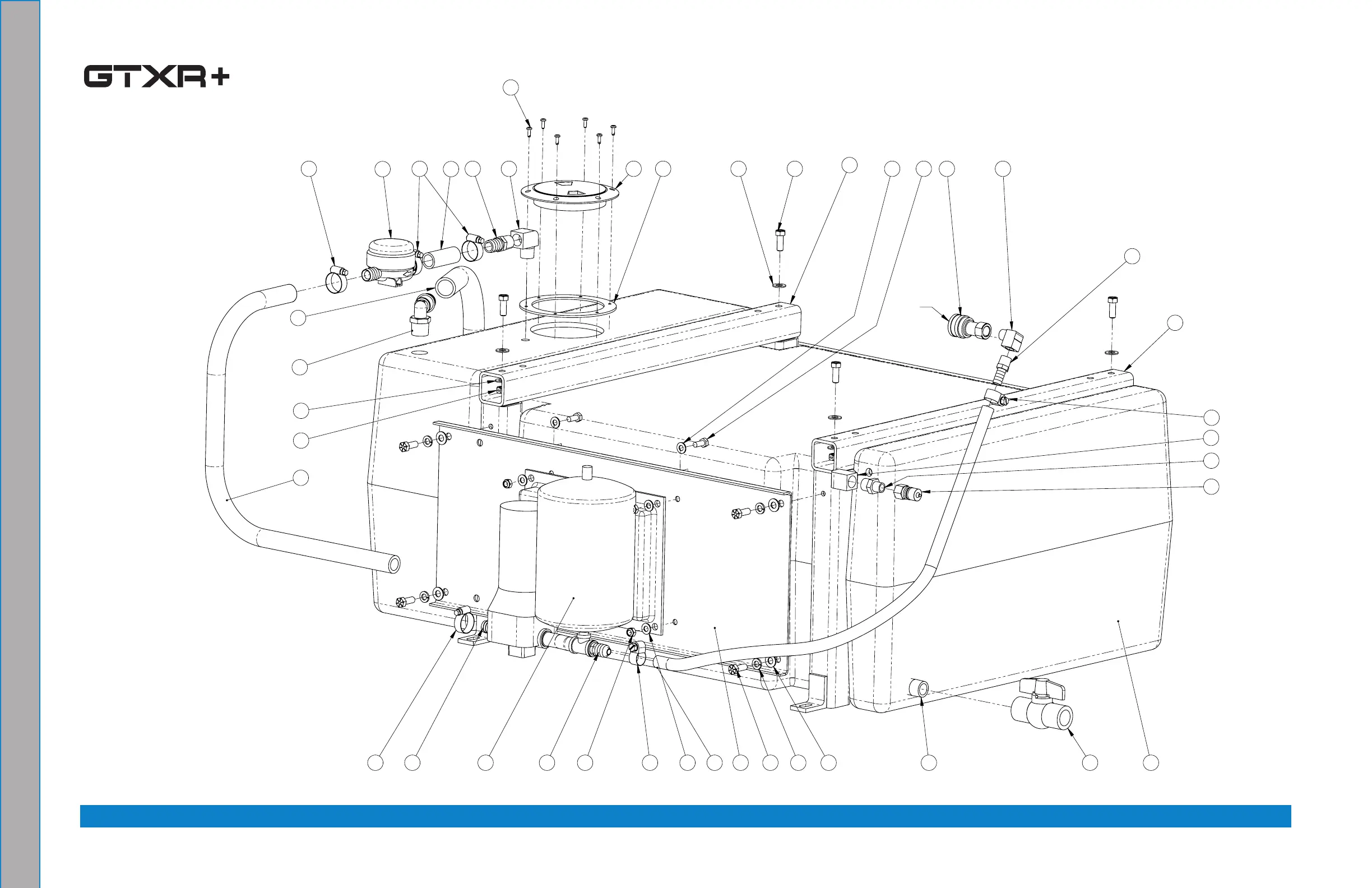 GTXR+