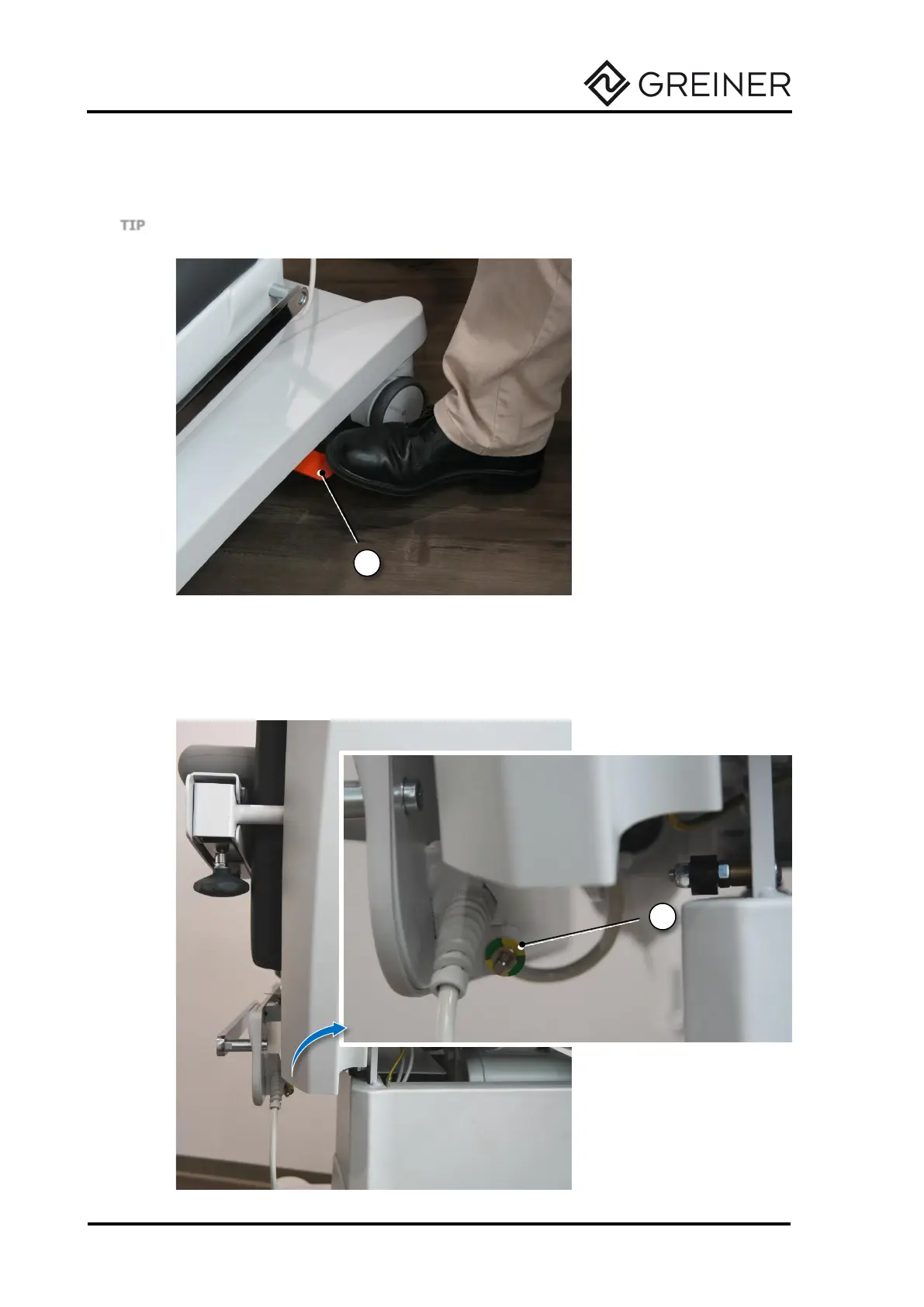 GREINER

TIP