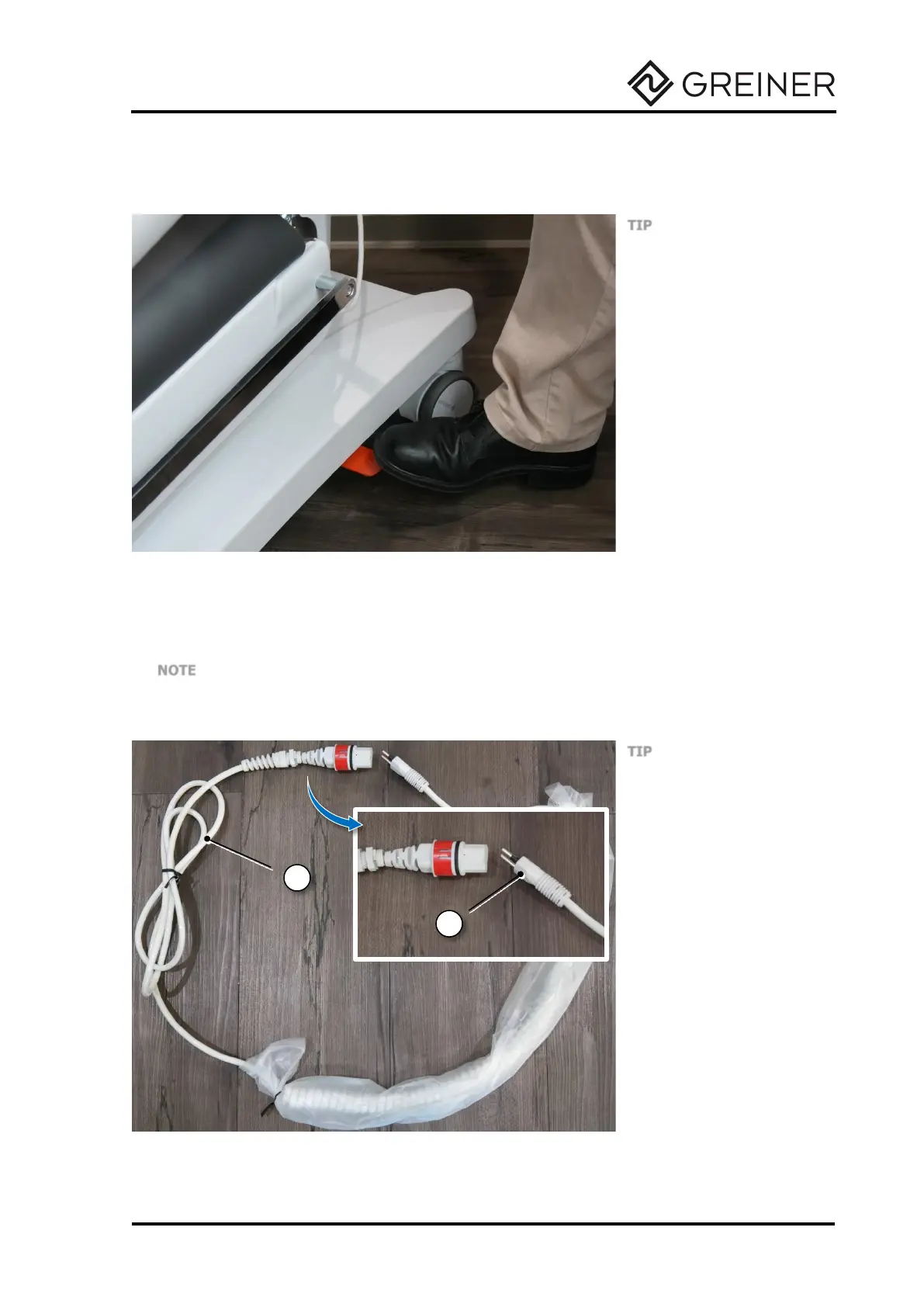 GREINER

TIP

NOTE

TIP