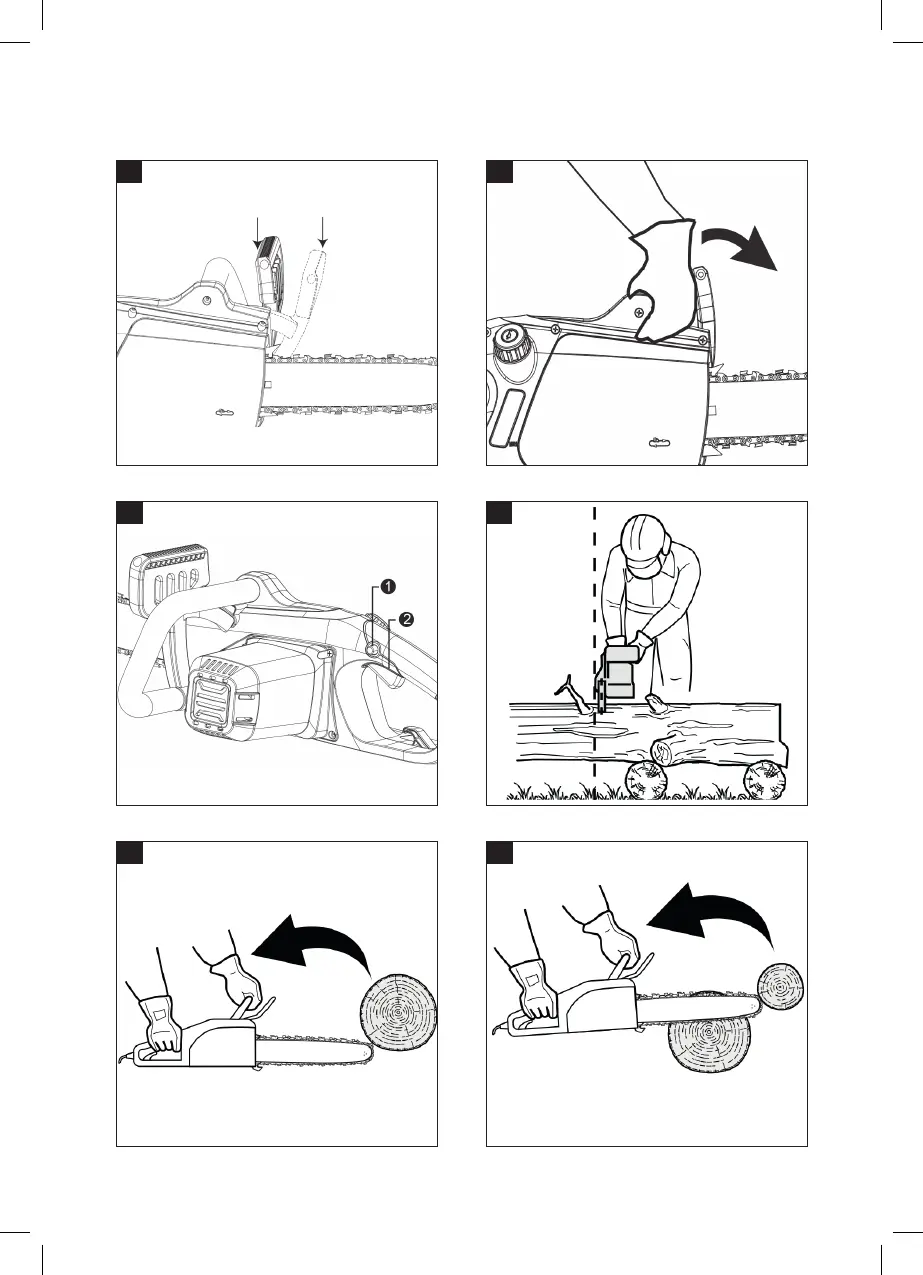 1
2