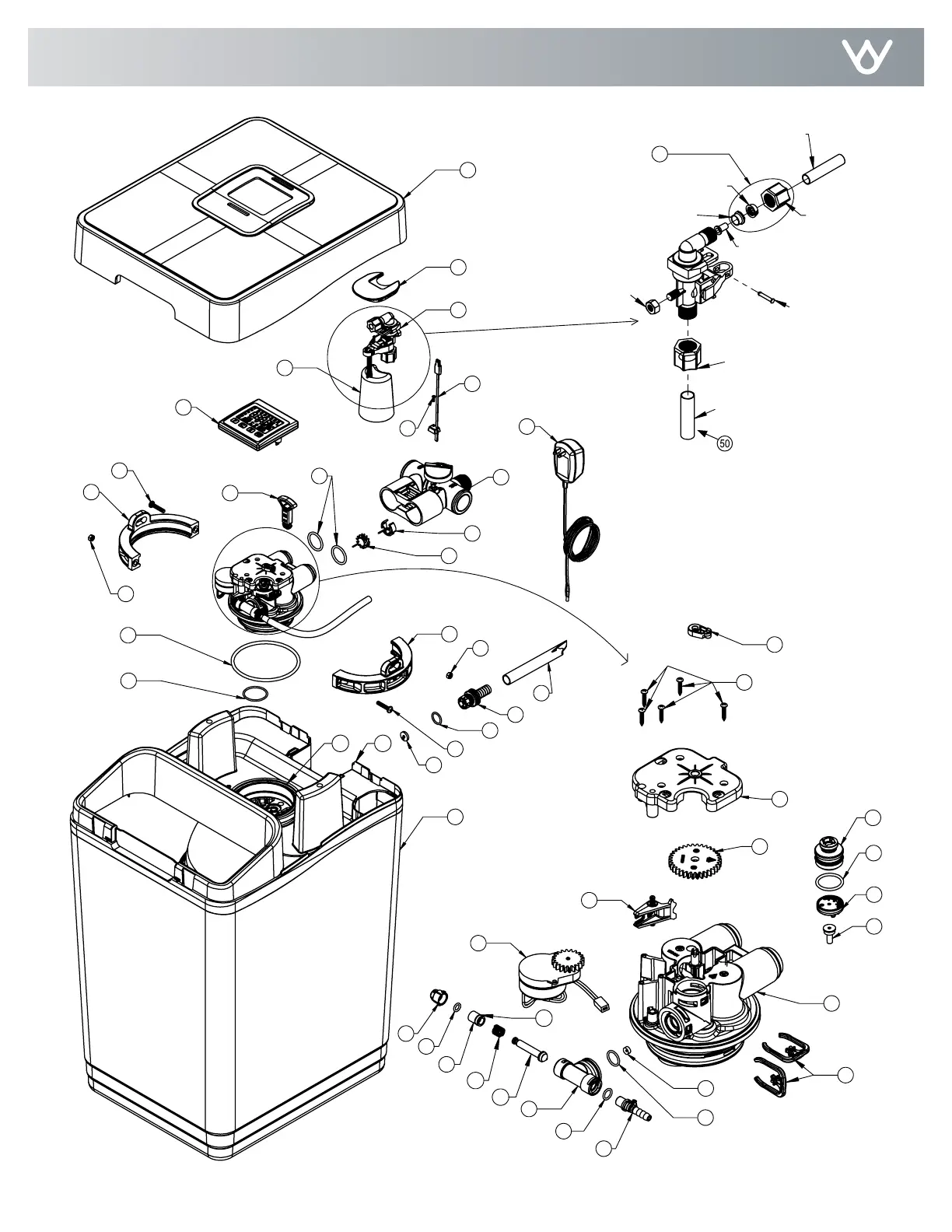 50