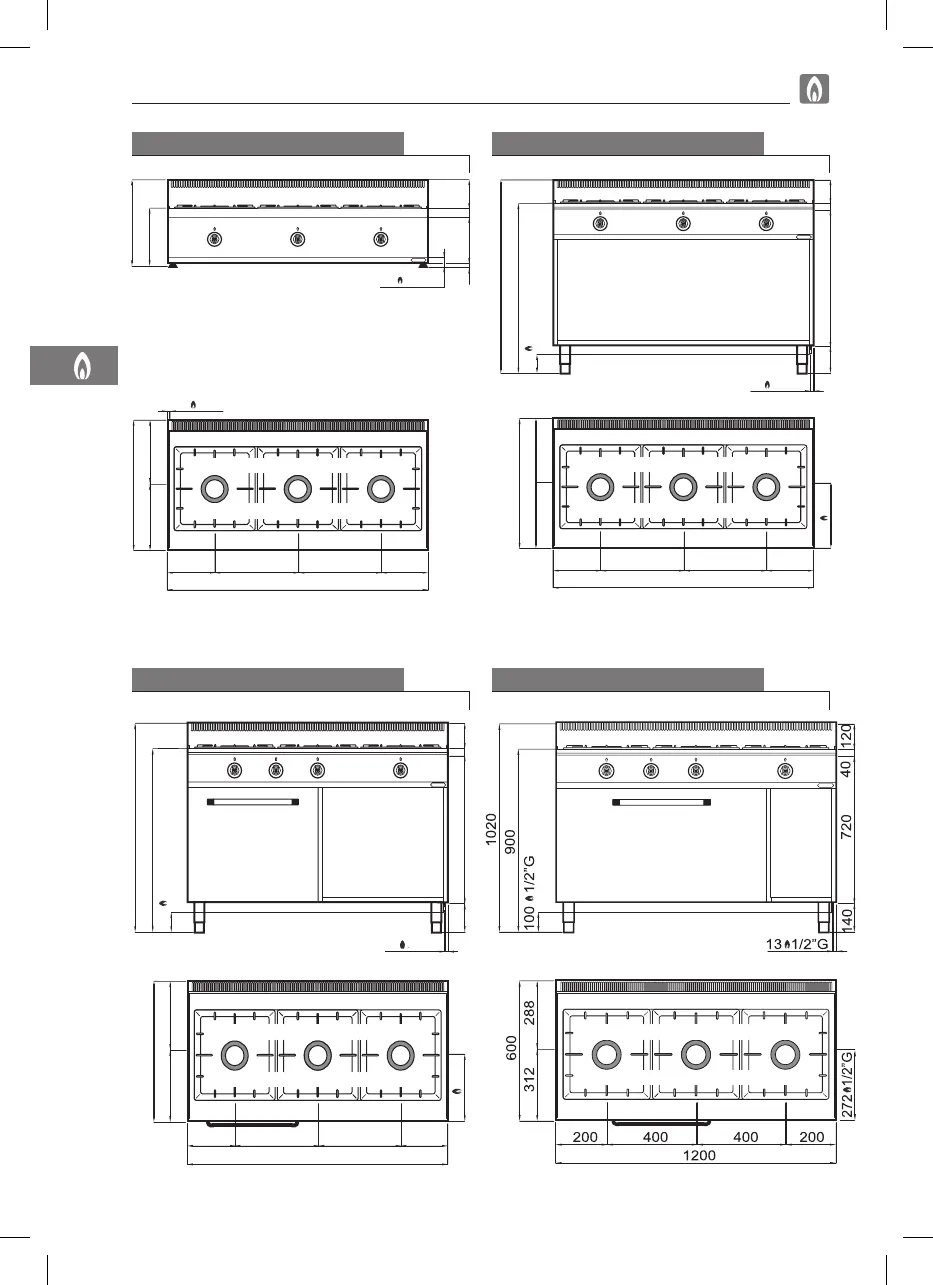 1020
900
100 1/2"G
120
40
720
140
13 1/2"G
600
288
312
272 1/2"G
200
400
400
200
1200