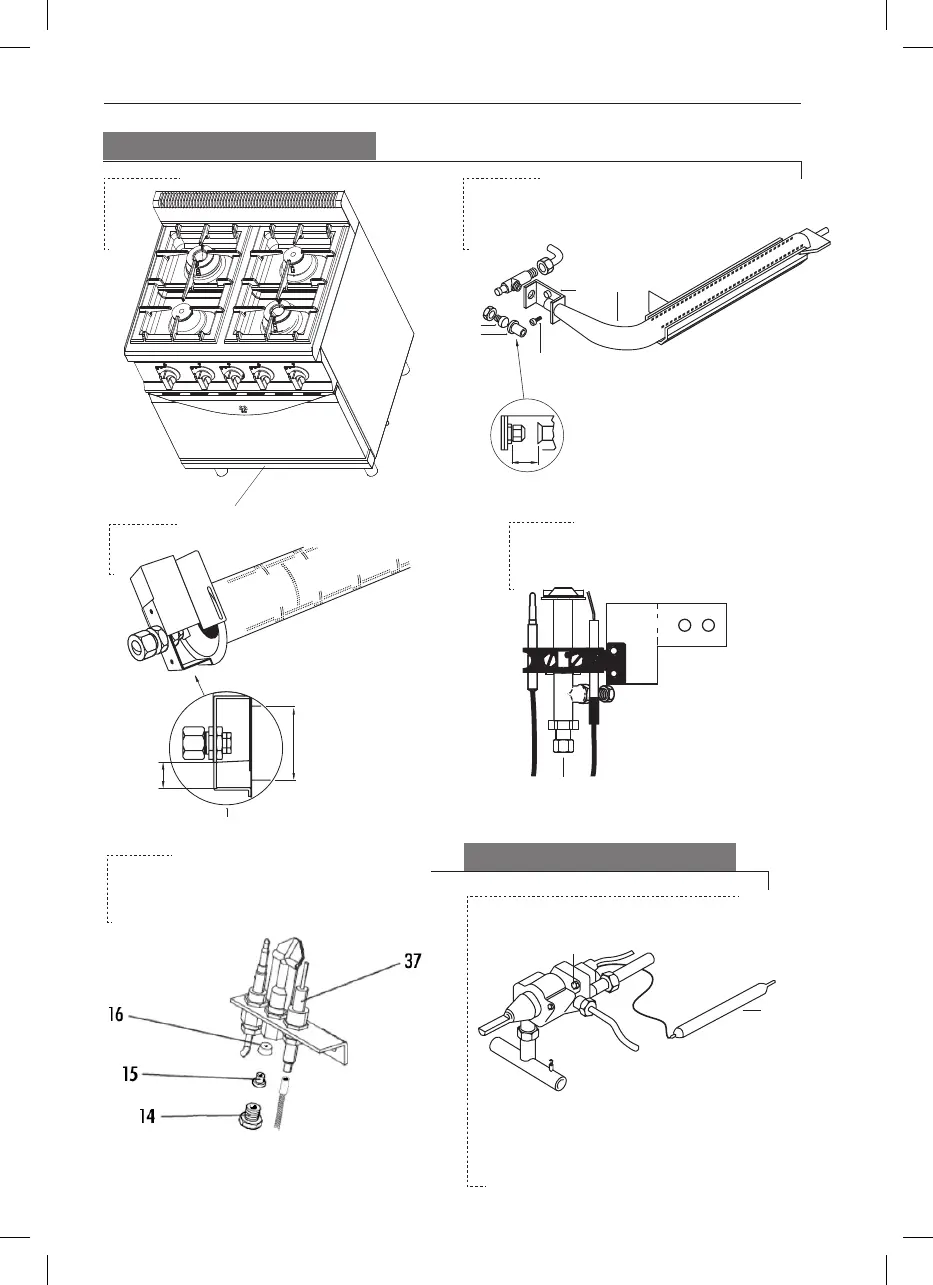 37

16

15

14