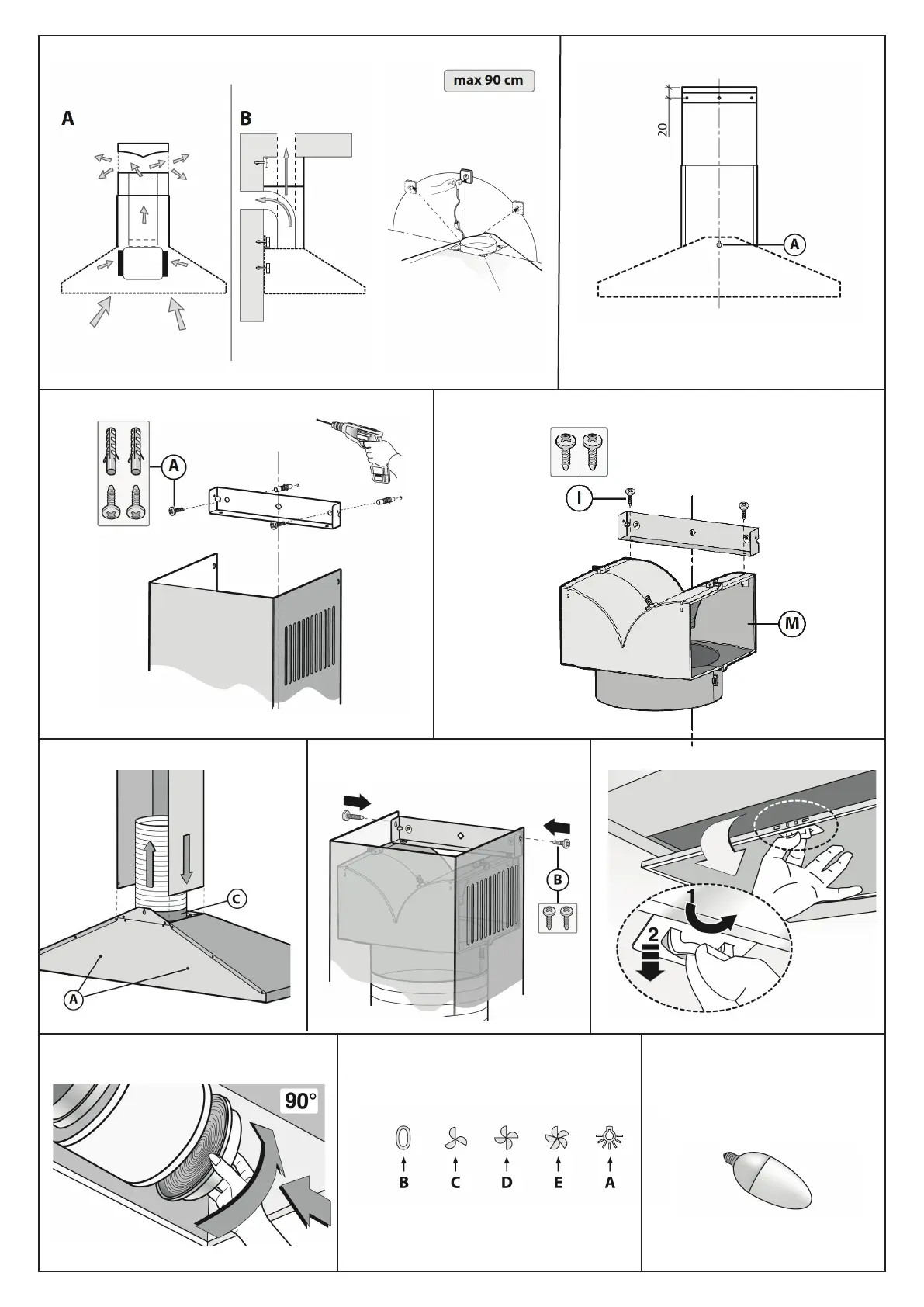 A

B

max 90 cm

20

A

A

I

M

C

A

B

1

2

90°

B C D E A