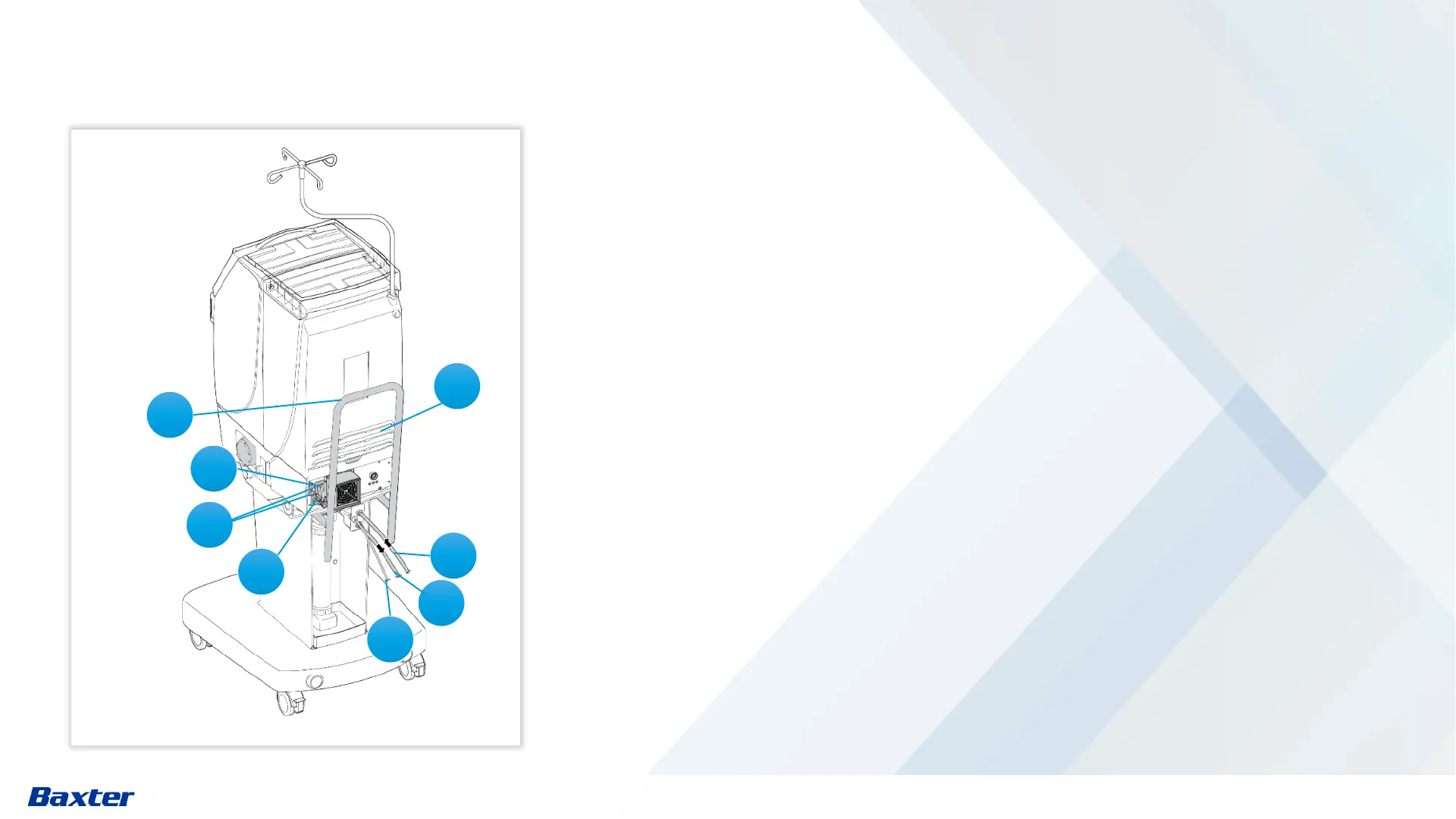 Baxter