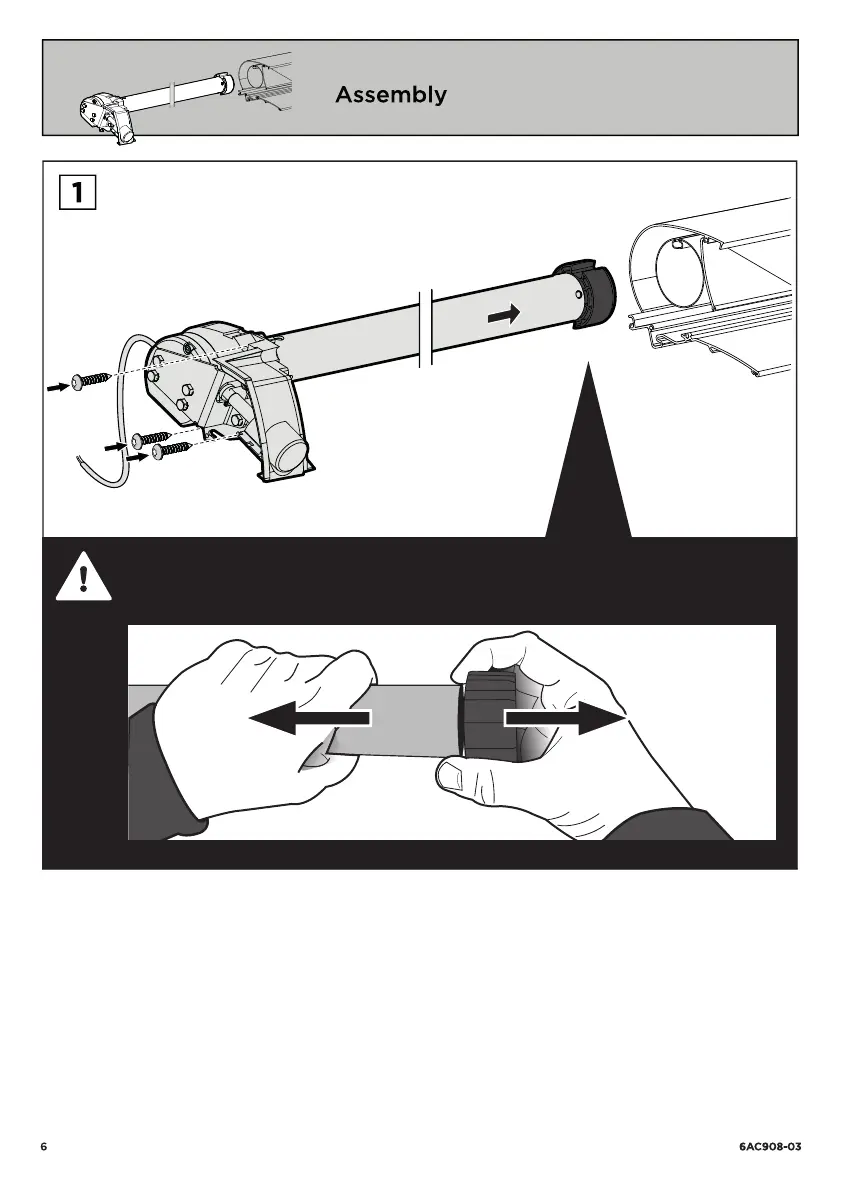 Assembly

1

6

6AC908-03