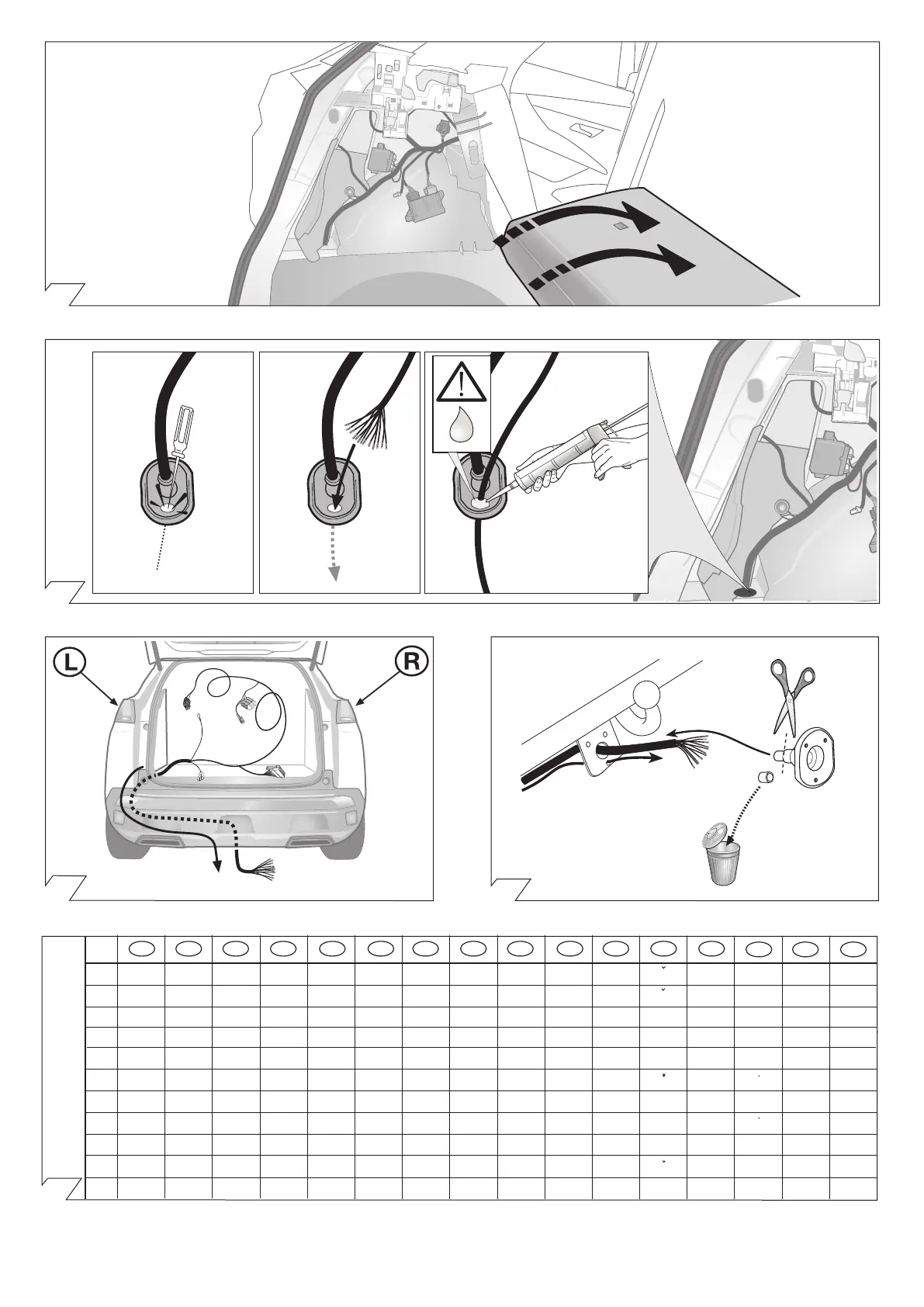 L

R