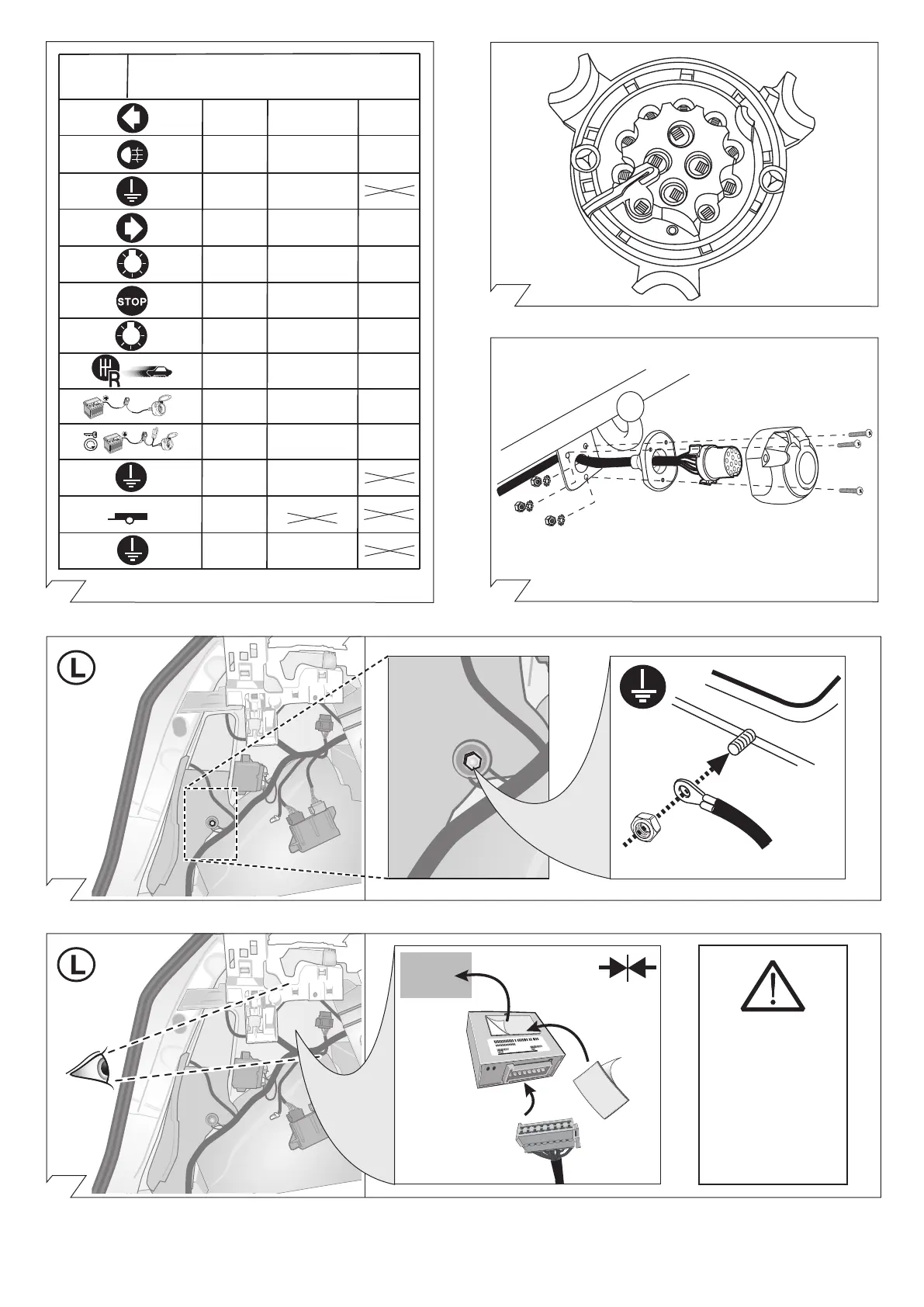 STOP

R

L

L