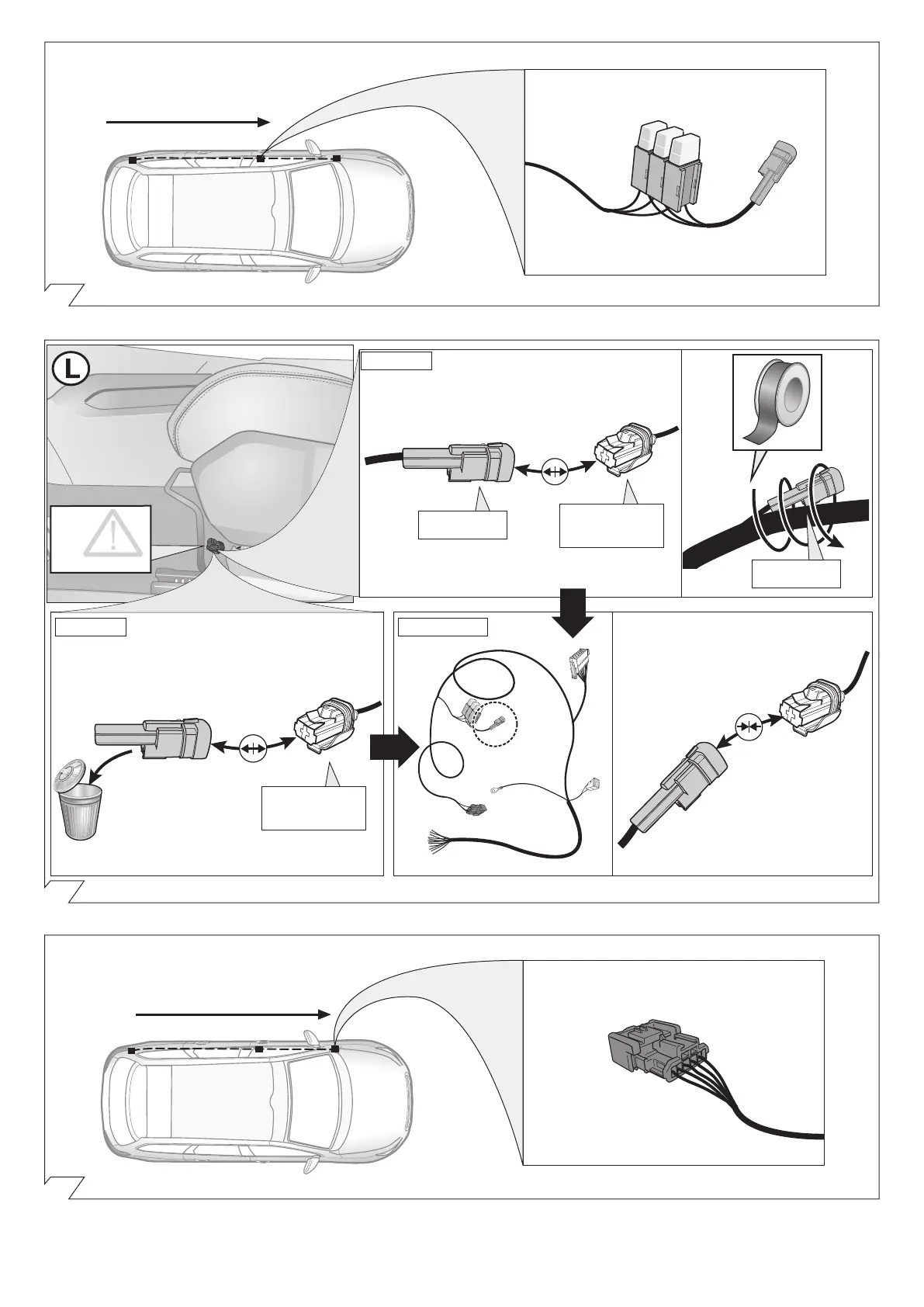 L