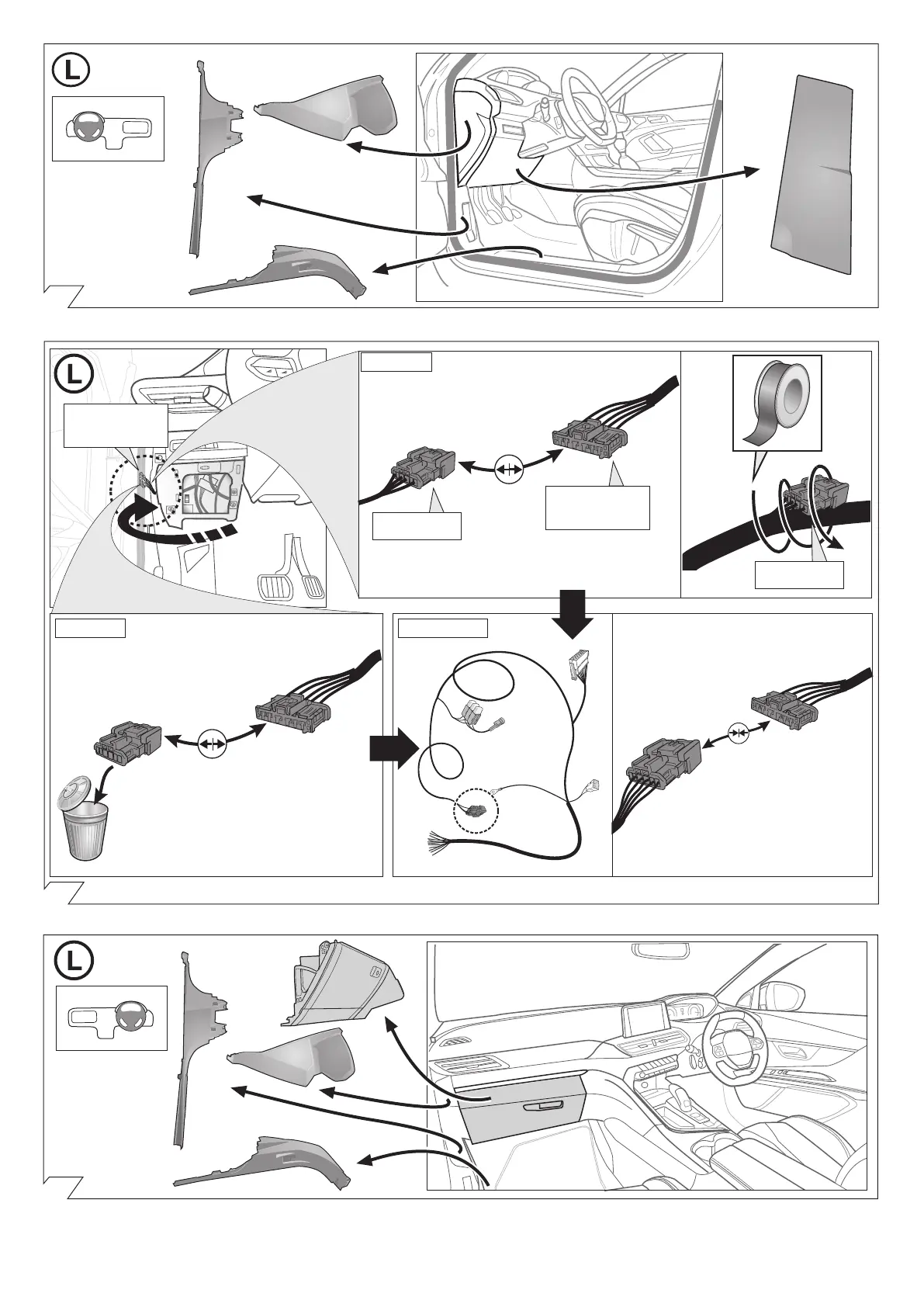 L

L

L