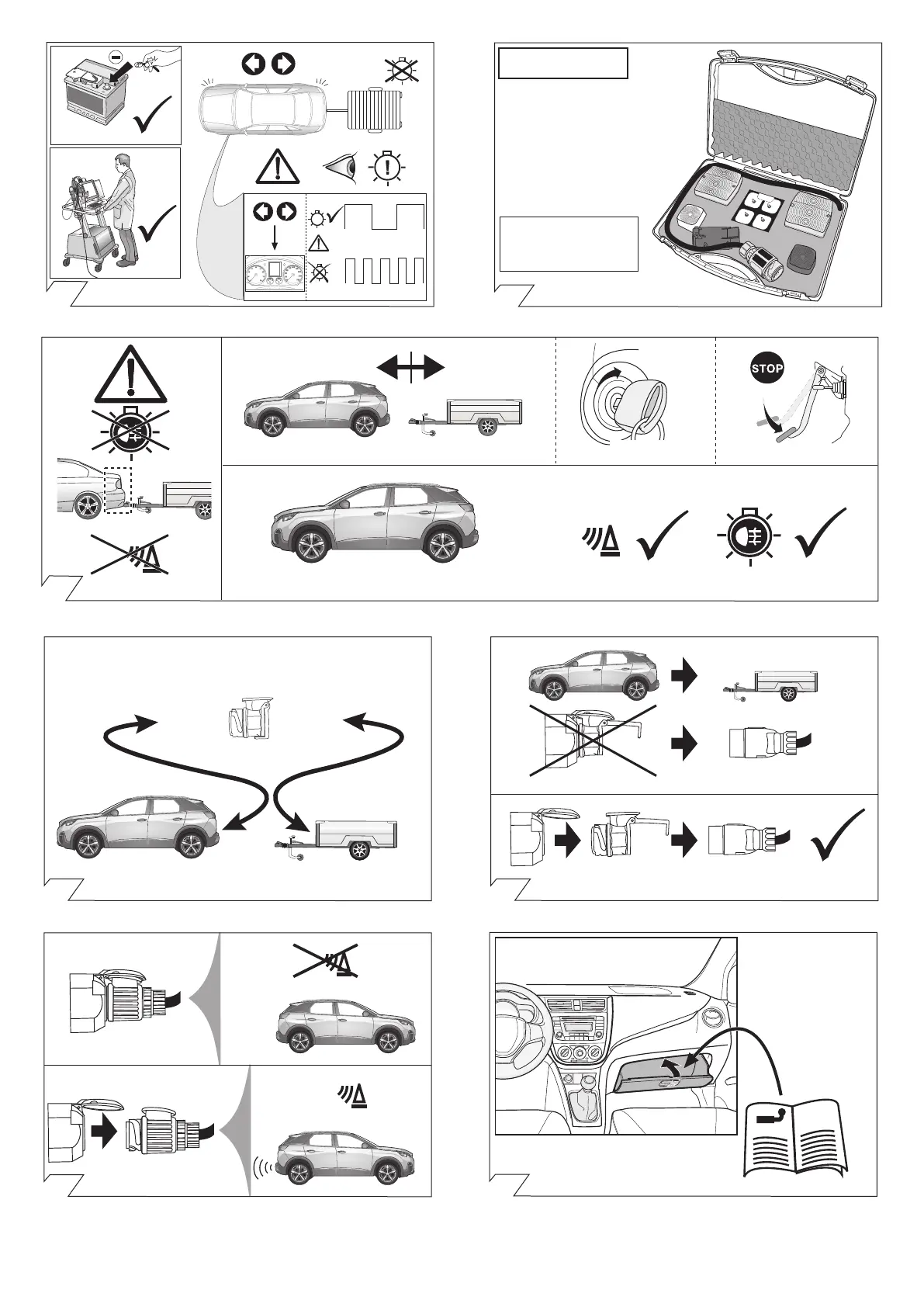 STOP