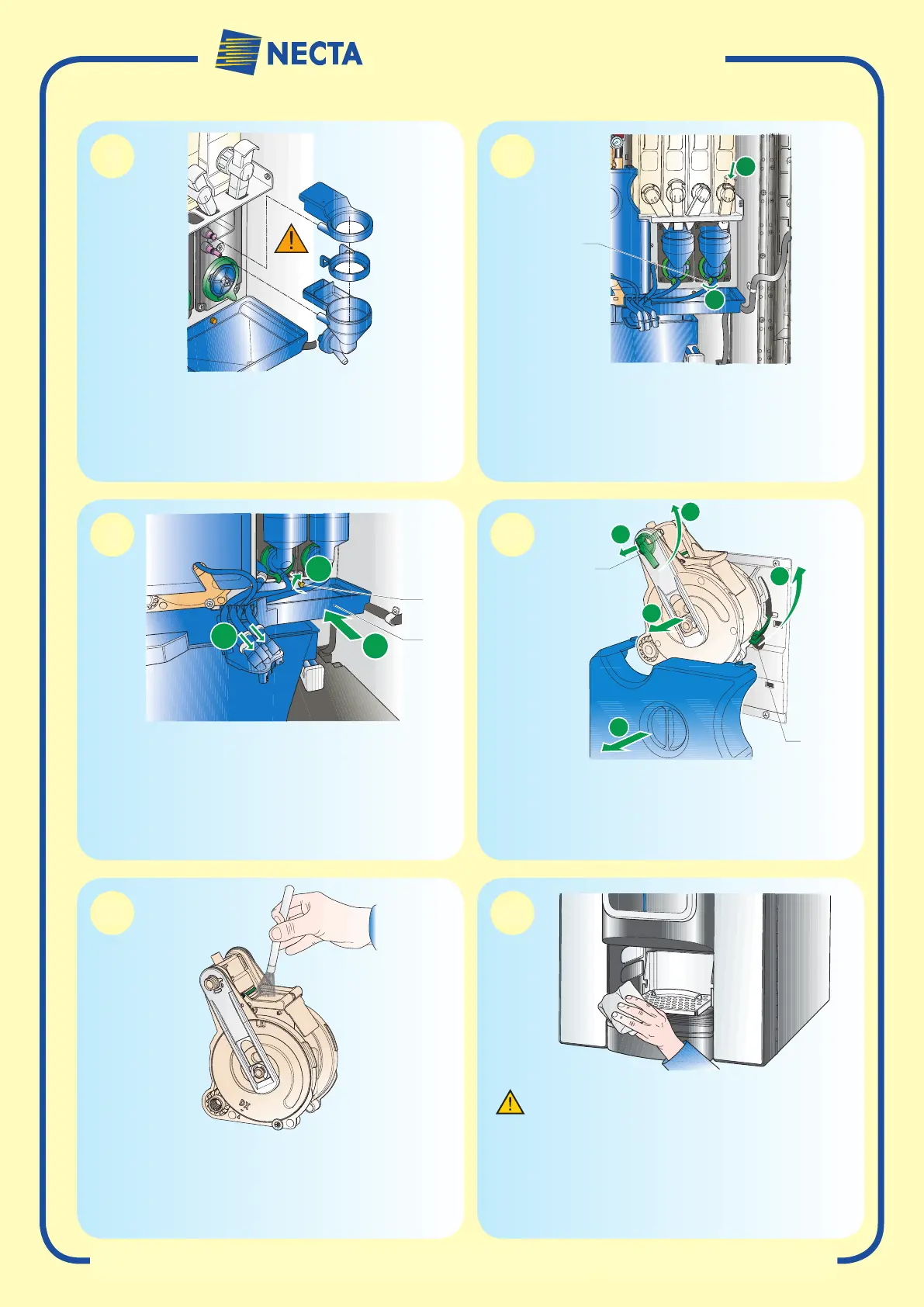 NECTA

DX