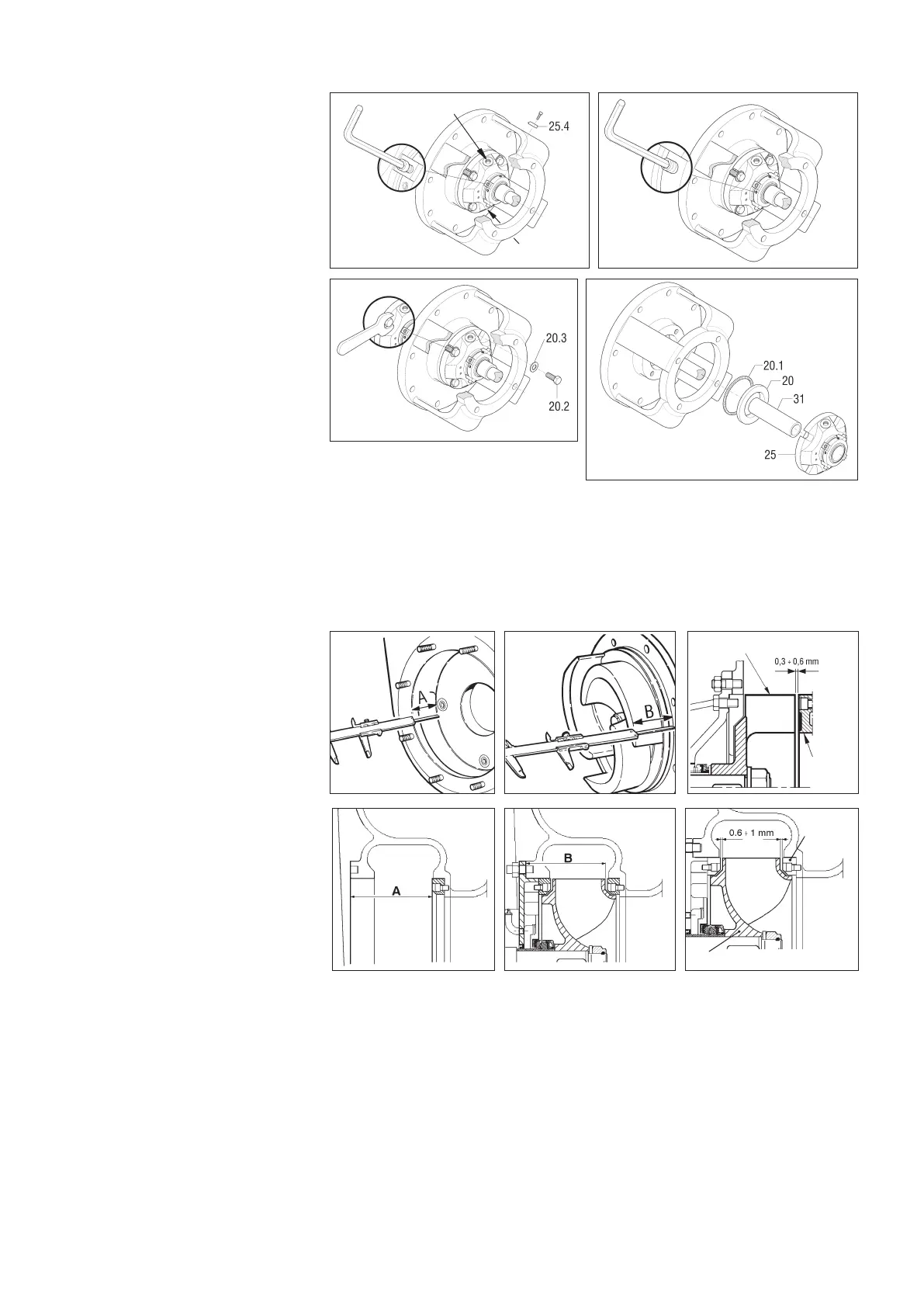 25.4

20.3

20.2

20.1

20

31

25

A

B

0,3 ÷ 0,6 mm

A

B

0.6 ÷ 1 mm