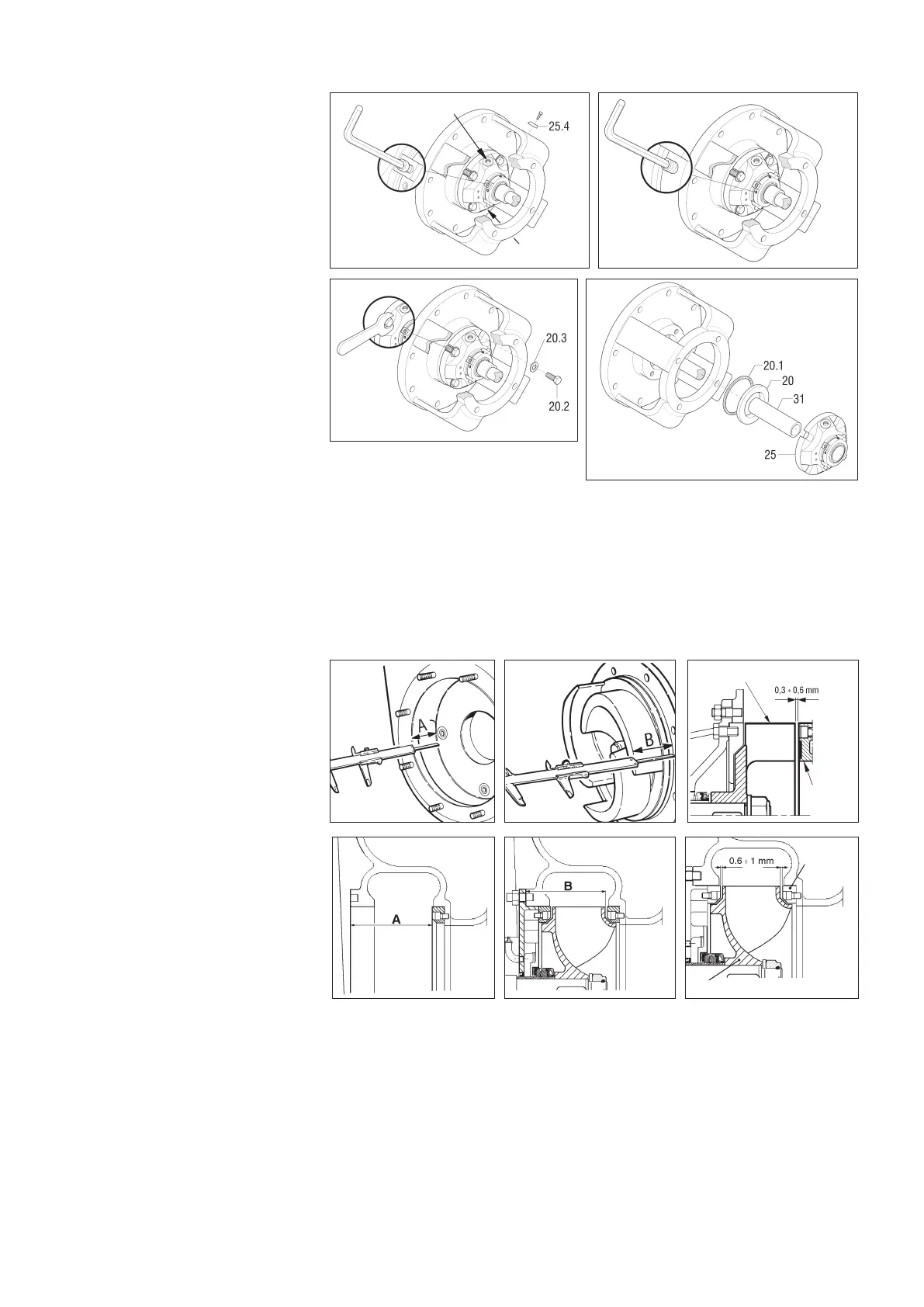 25.4

20.3

20.2

20.1
20
31
25

A

B

0,3 ÷ 0,6 mm

A

B

0.6 ÷ 1 mm