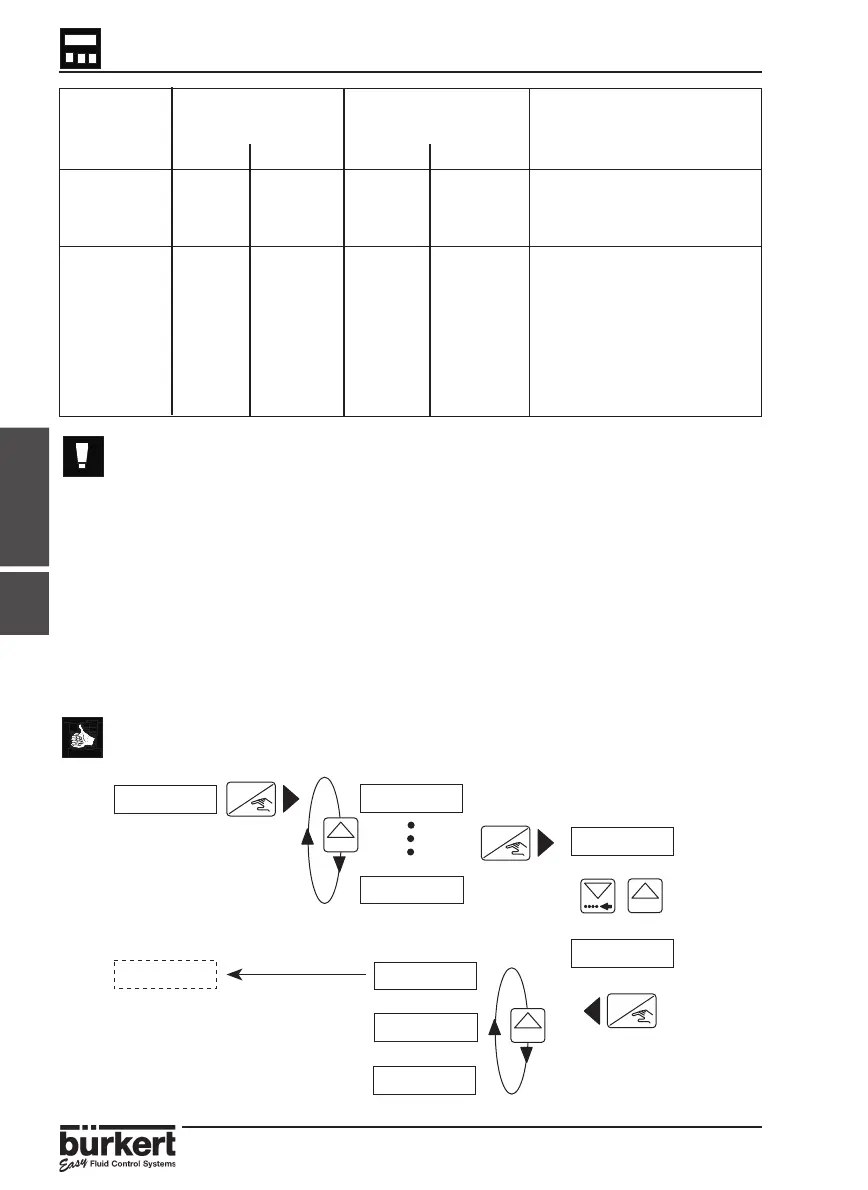 bürkert
Easy Fluid Control Systems